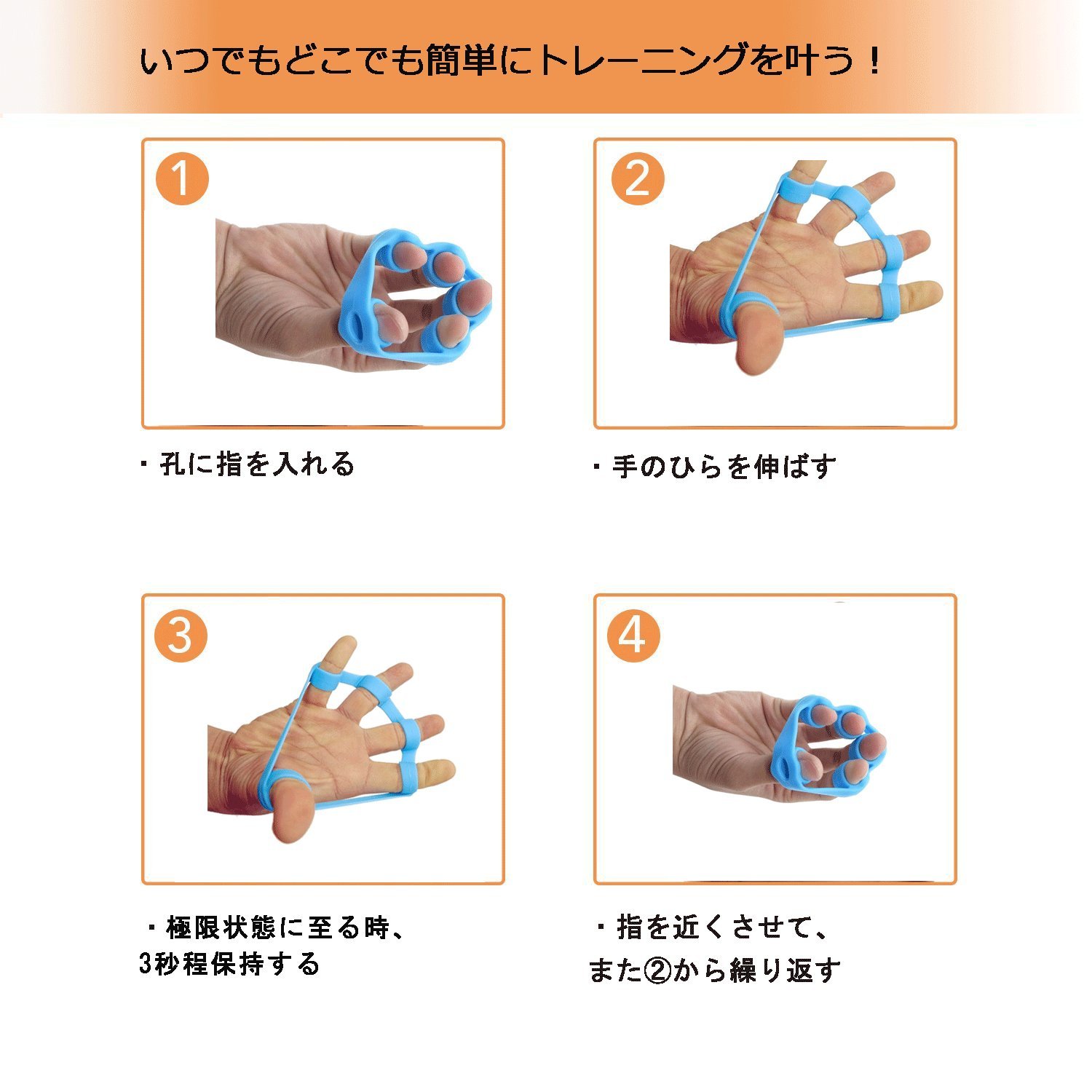 いつでもどこでも簡単にトレーニングを叶う！

1

・孔に指を入れる

2

・手のひらを伸ばす

3

・極限状態に至る時、
3秒程保持する

4

・指を近くさせて、
また②から繰り返す