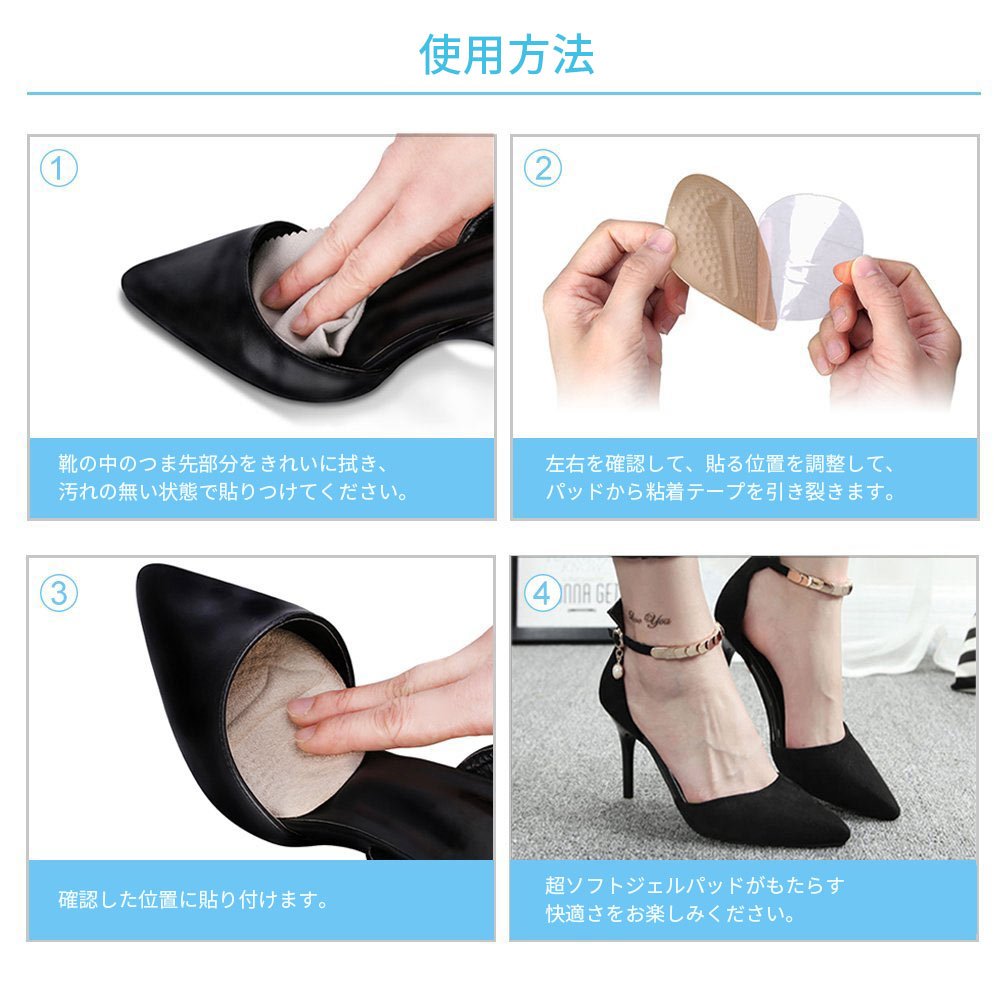 使用方法

①

靴の中のつま先部分をきれいに拭き、汚れの無い状態で貼りつけてください。

②

左右を確認して、貼る位置を調整して、パッドから粘着テープを引き裂きます。

③

確認した位置に貼り付けます。

④

超ソフトジェルパッドがもたらす快適さをお楽しみください。