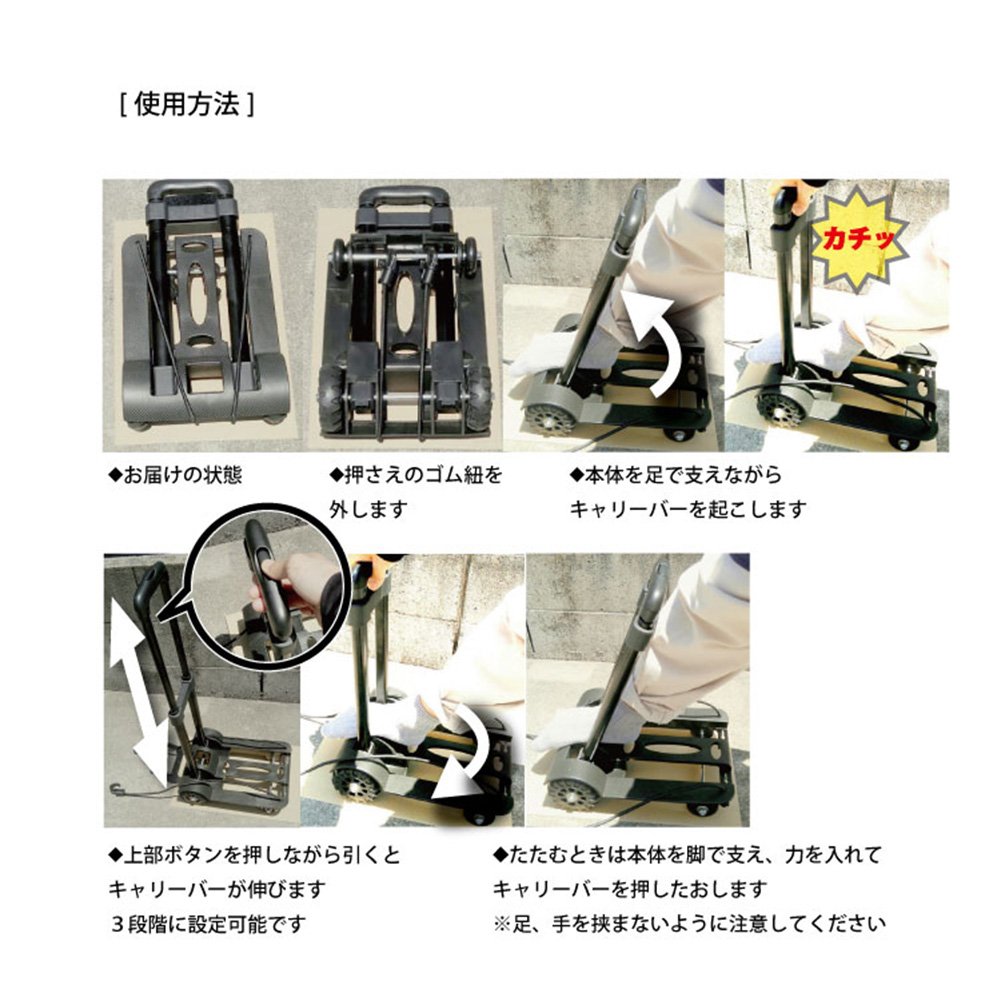 [ 使用方法 ]

カチッ

◆お届けの状態

◆押さえのゴム紐を外します

◆本体を足で支えながらキャリーバーを起こします

◆上部ボタンを押しながら引くとキャリーバーが伸びます
３段階に設定可能です

◆たたむときは本体を脚で支え、力を入れてキャリーバーを押したおします
※足、手を挟まないように注意してください