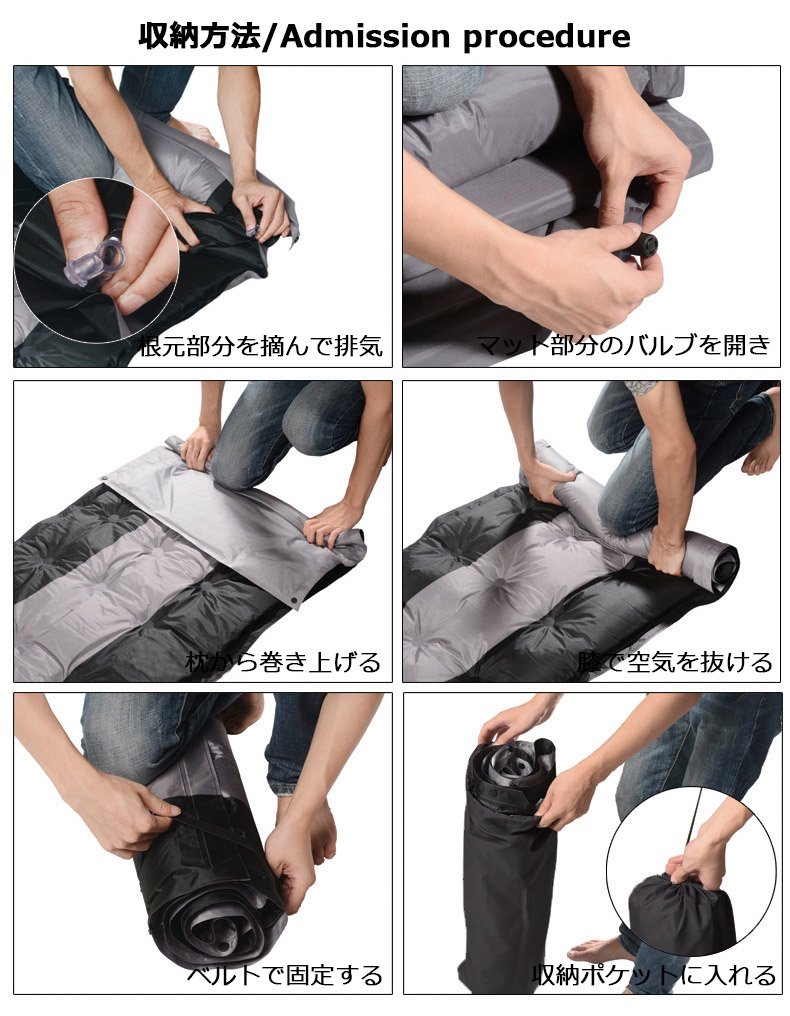 収納方法/Admission procedure

根元部分を摘んで排気

マット部分のバルブを開き

枕から巻き上げる

膝で空気を抜ける

ベルトで固定する

収納ポケットに入れる