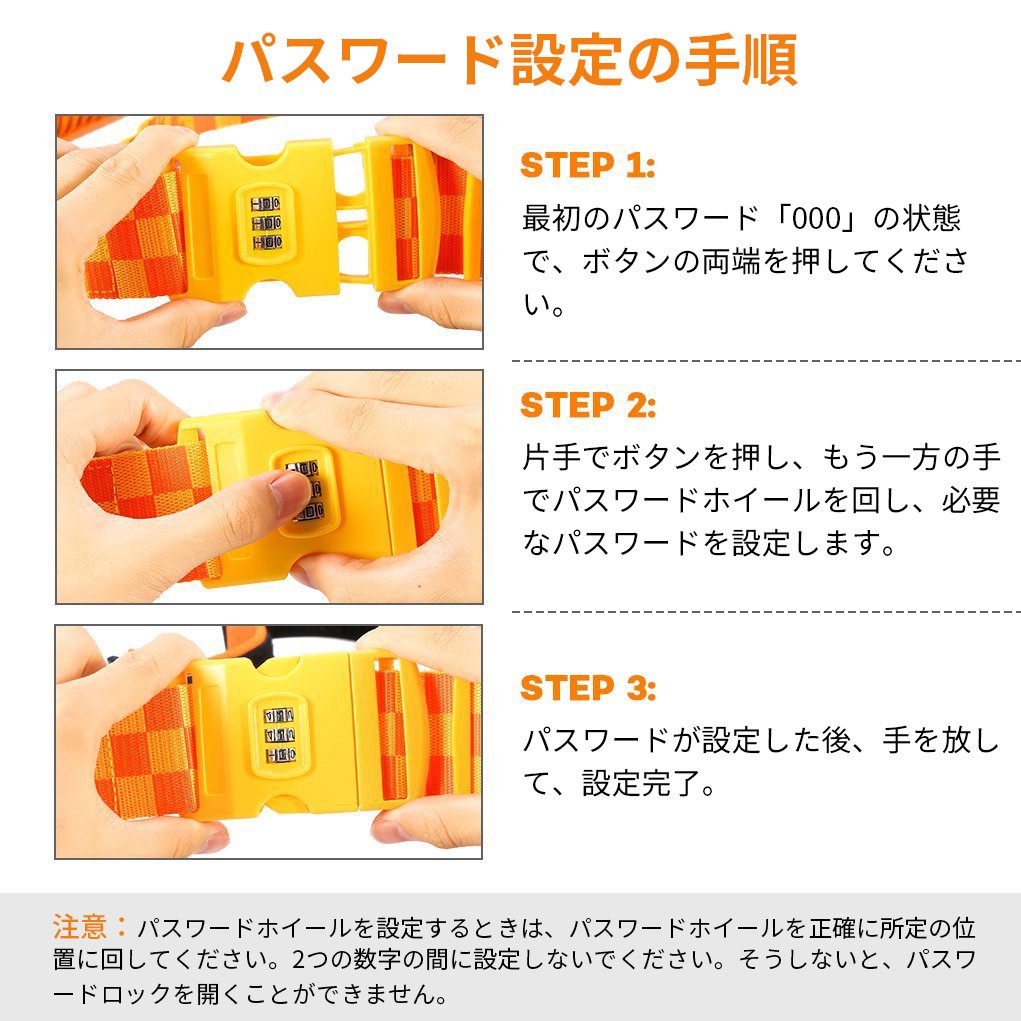 パスワード設定の手順

STEP 1:

最初のパスワード「000」の状態で、ボタンの両端を押してください。

STEP 2:

片手でボタンを押し、もう一方の手でパスワードホイールを回し、必要なパスワードを設定します。

STEP 3:

パスワードが設定した後、手を放して、設定完了。

注意：パスワードホイールを設定するときは、パスワードホイールを正確に所定の位置に回してください。2つの数字の間に設定しないでください。そうしないと、パスワードロックを開くことができません。