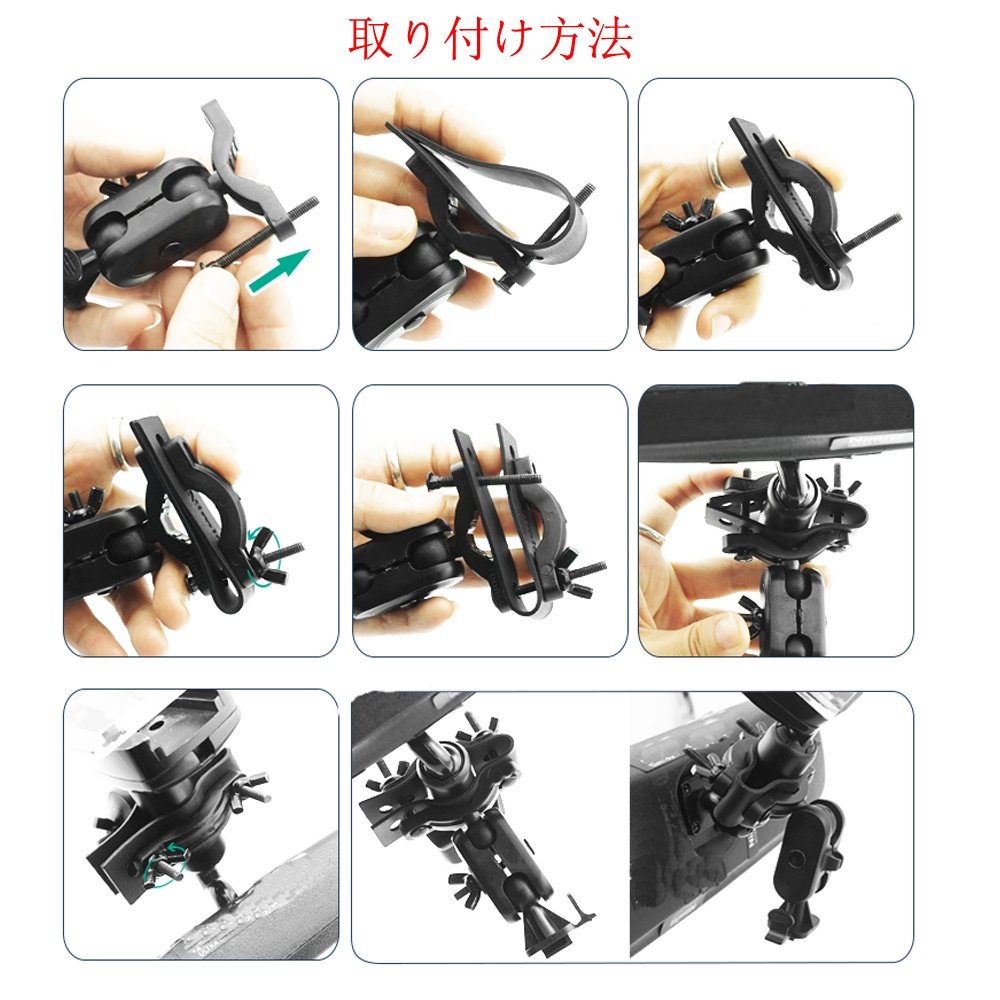 取り付け方法