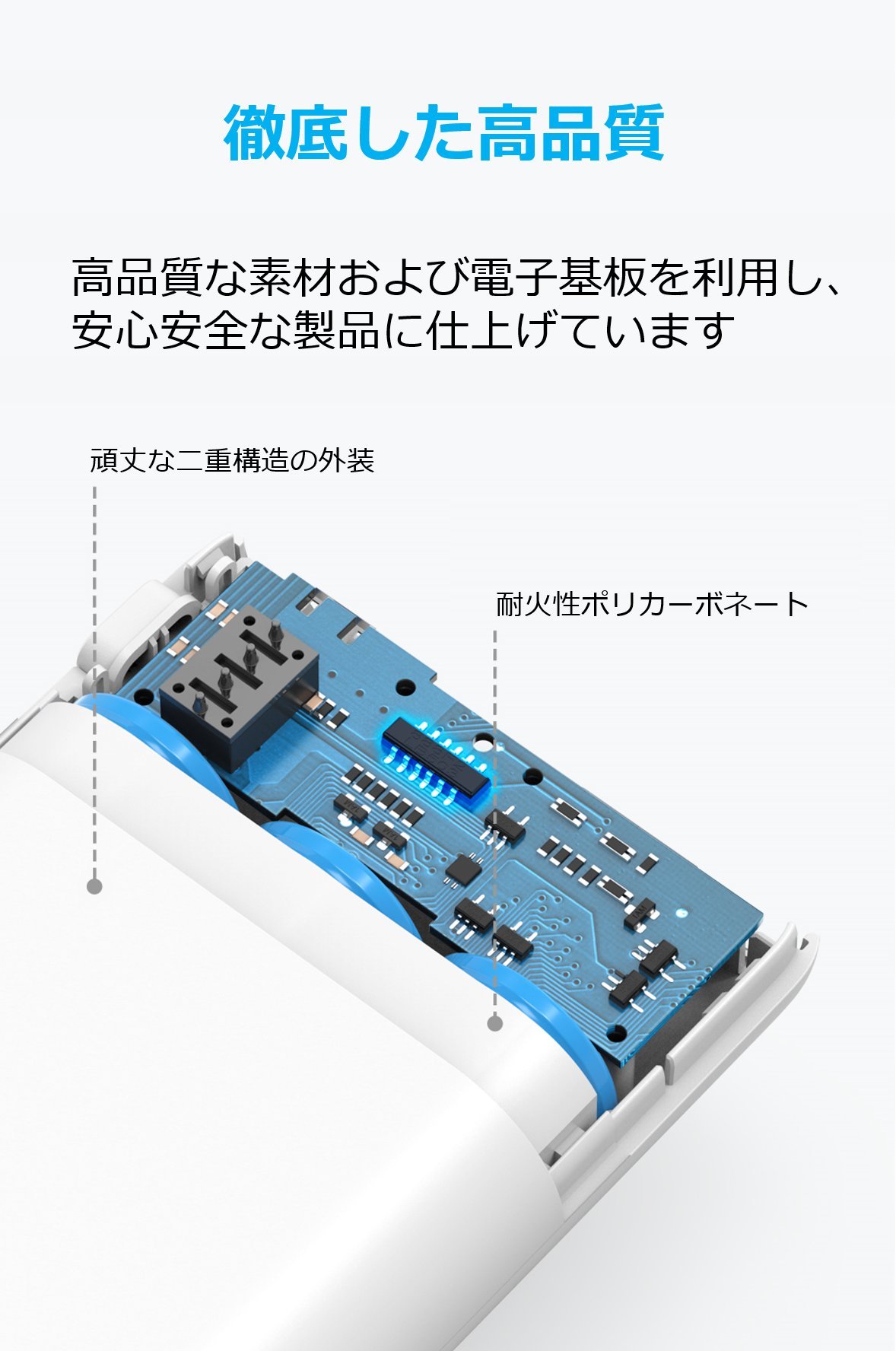 徹底した高品質

高品質な素材および電子基板を利用し、安心安全な製品に仕上げています

頑丈な二重構造の外装

耐火性ポリカーボネート