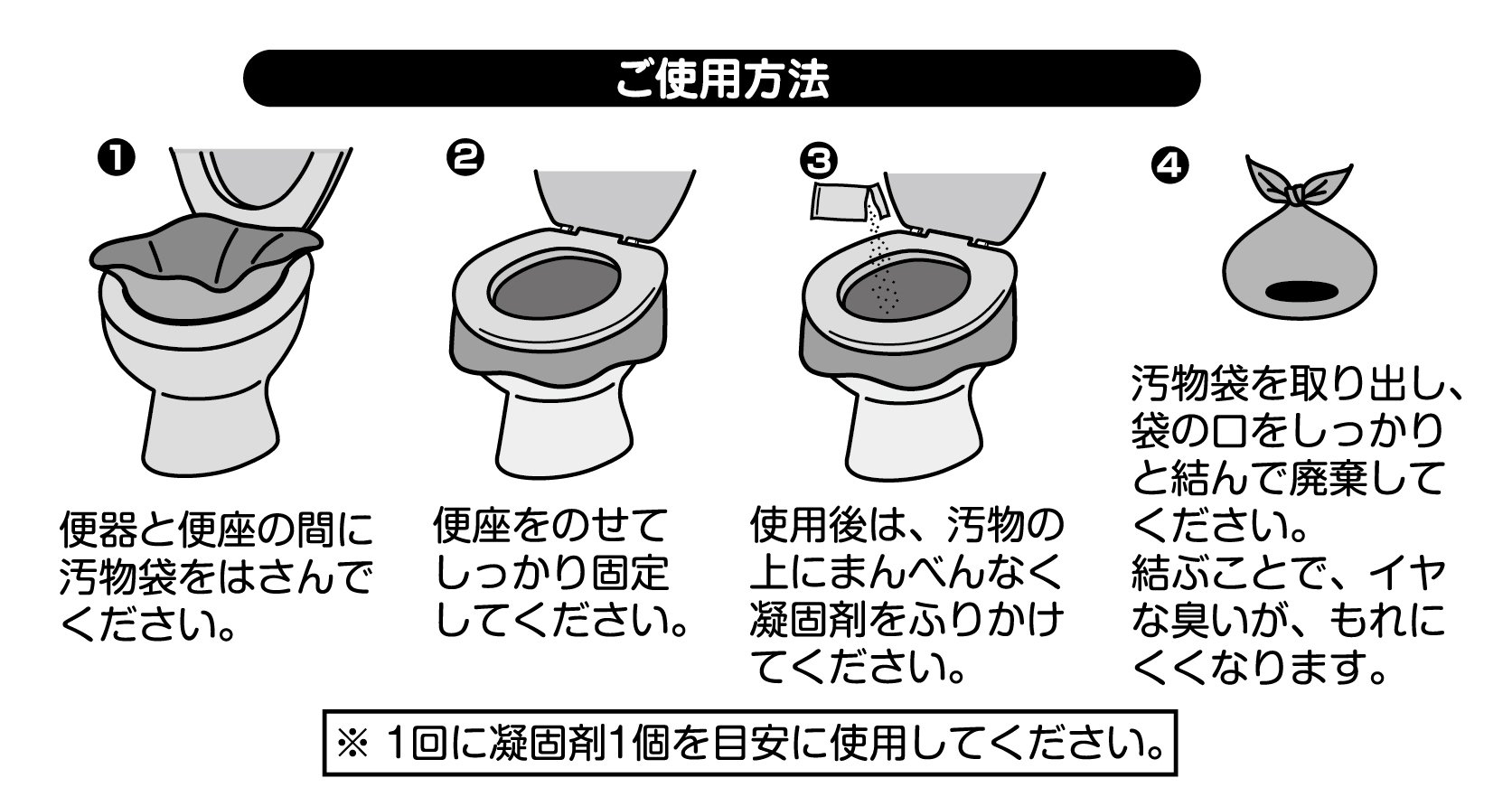 ご使用方法

❶
便器と便座の間に汚物袋をはさんでください。

❷
便座をのせてしっかり固定してください。

❸
使用後は、汚物の上にまんべんなく凝固剤をふりかけてください。

❹
汚物袋を取り出し、袋の口をしっかりと結んで廃棄してください。
結ぶことで、イヤな臭いが、もれにくくなります。

※ 1回に凝固剤1個を目安に使用してください。