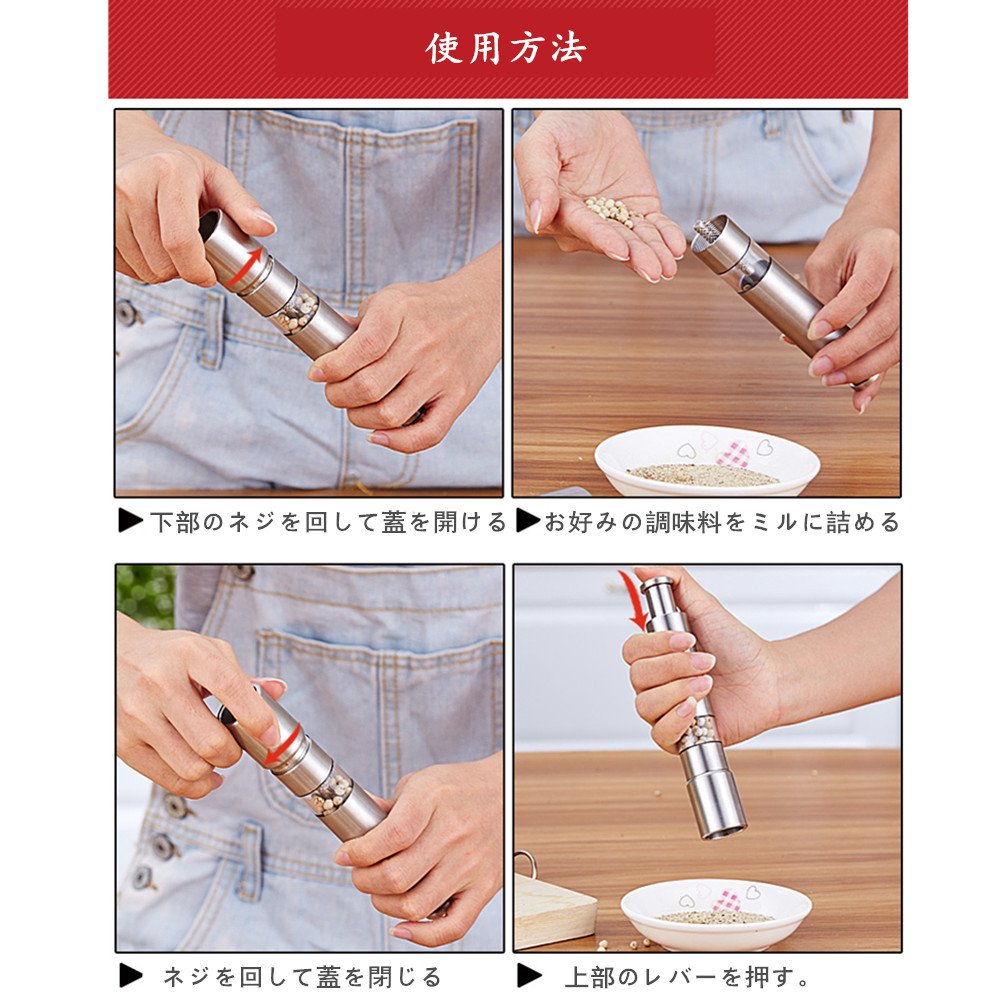 使用方法

▶下部のネジを回して蓋を開ける

▶お好みの調味料をミルに詰める

▶ ネジを回して蓋を閉じる

▶ 上部のレバーを押す。