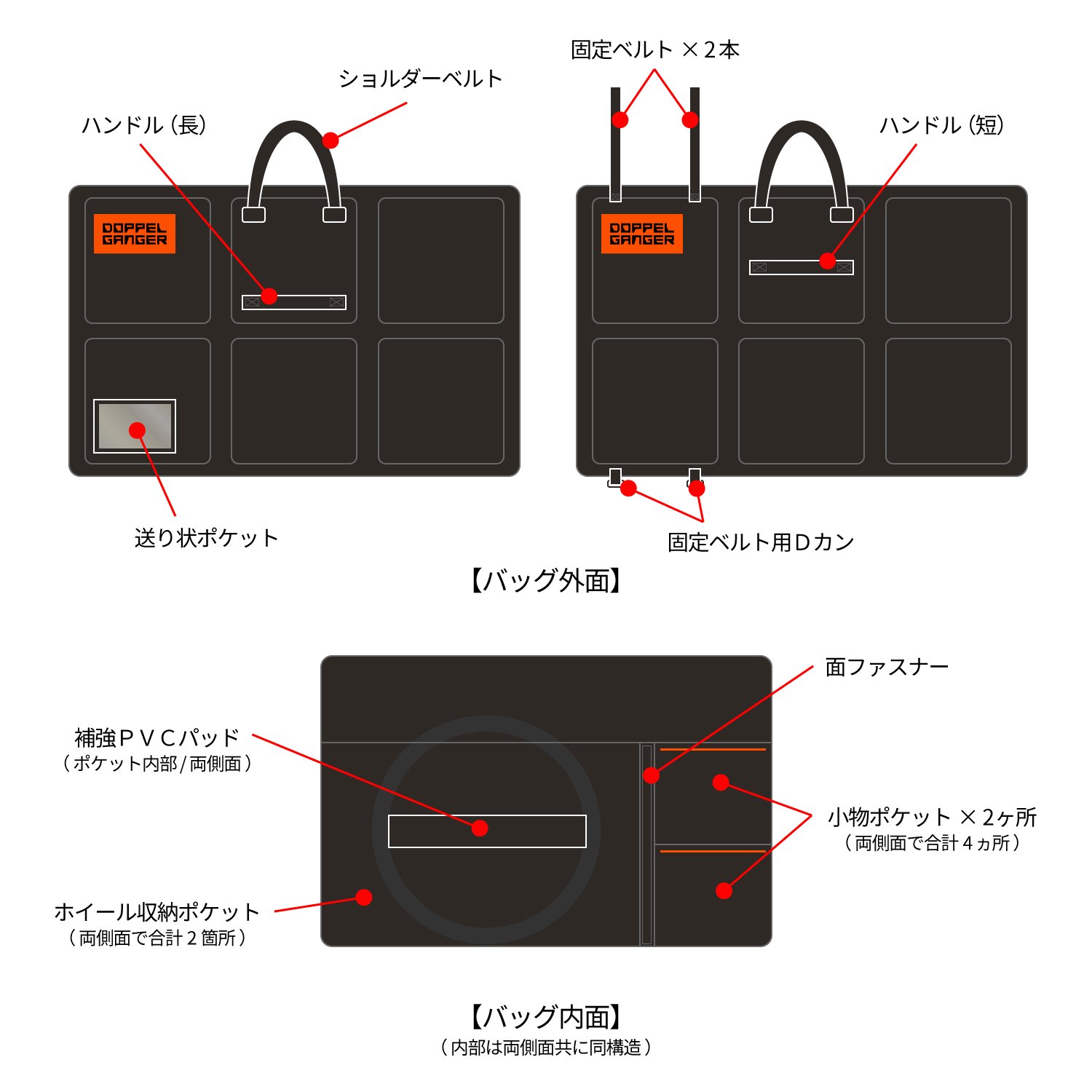 固定ベルト ×２本

ショルダーベルト

ハンドル（長）

ハンドル（短）

DOPPEL GANGER

DOPPEL GANGER

送り状ポケット

固定ベルト用Ｄカン

【バッグ外面】

面ファスナー

補強ＰＶＣパッド
（ポケット内部／両側面）

小物ポケット ×２ヶ所
（両側面で合計４ヵ所）

ホイール収納ポケット
（両側面で合計２箇所）

【バッグ内面】
（内部は両側面共に同構造）