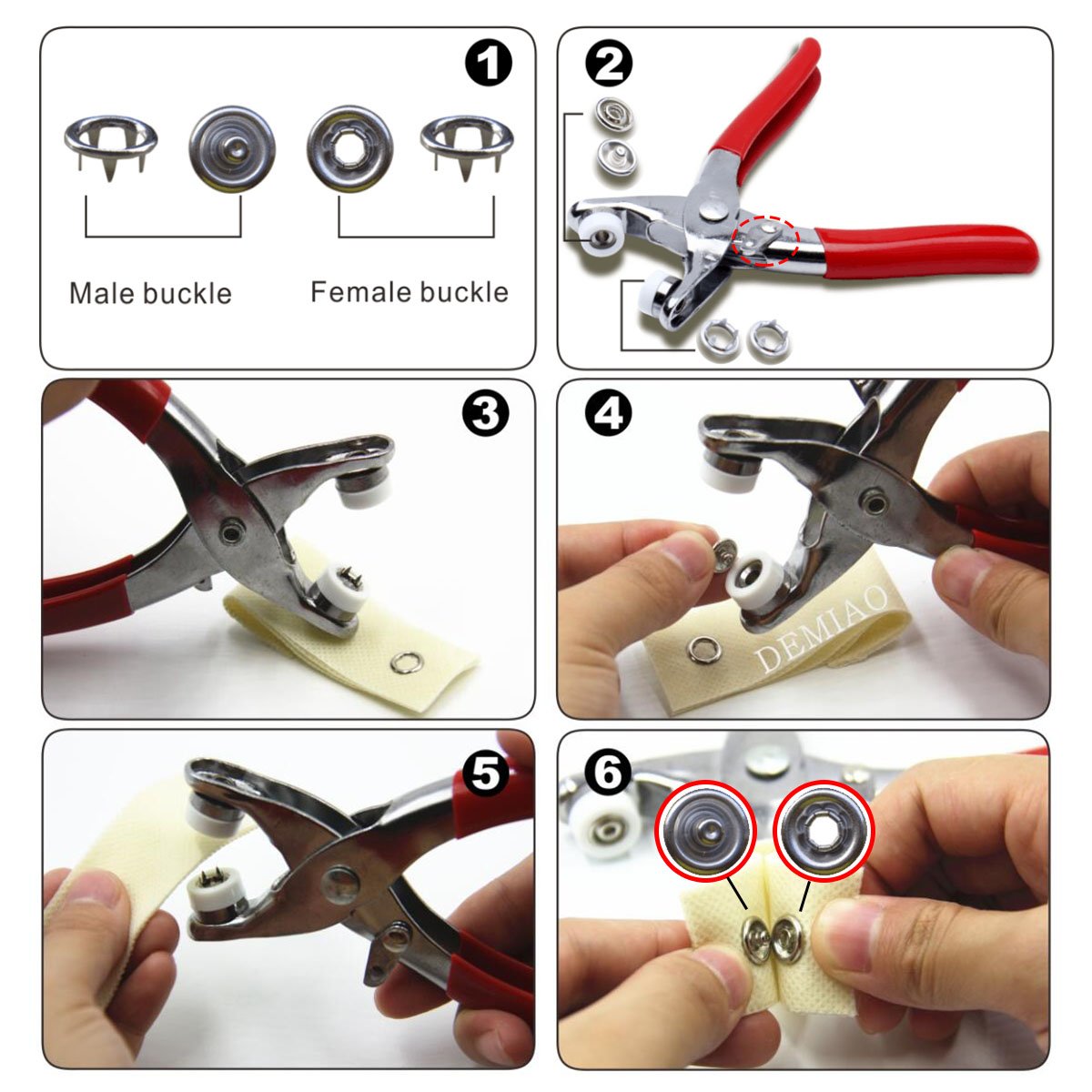 1

Male buckle

Female buckle

2

3

4

DEMIAO

5

6