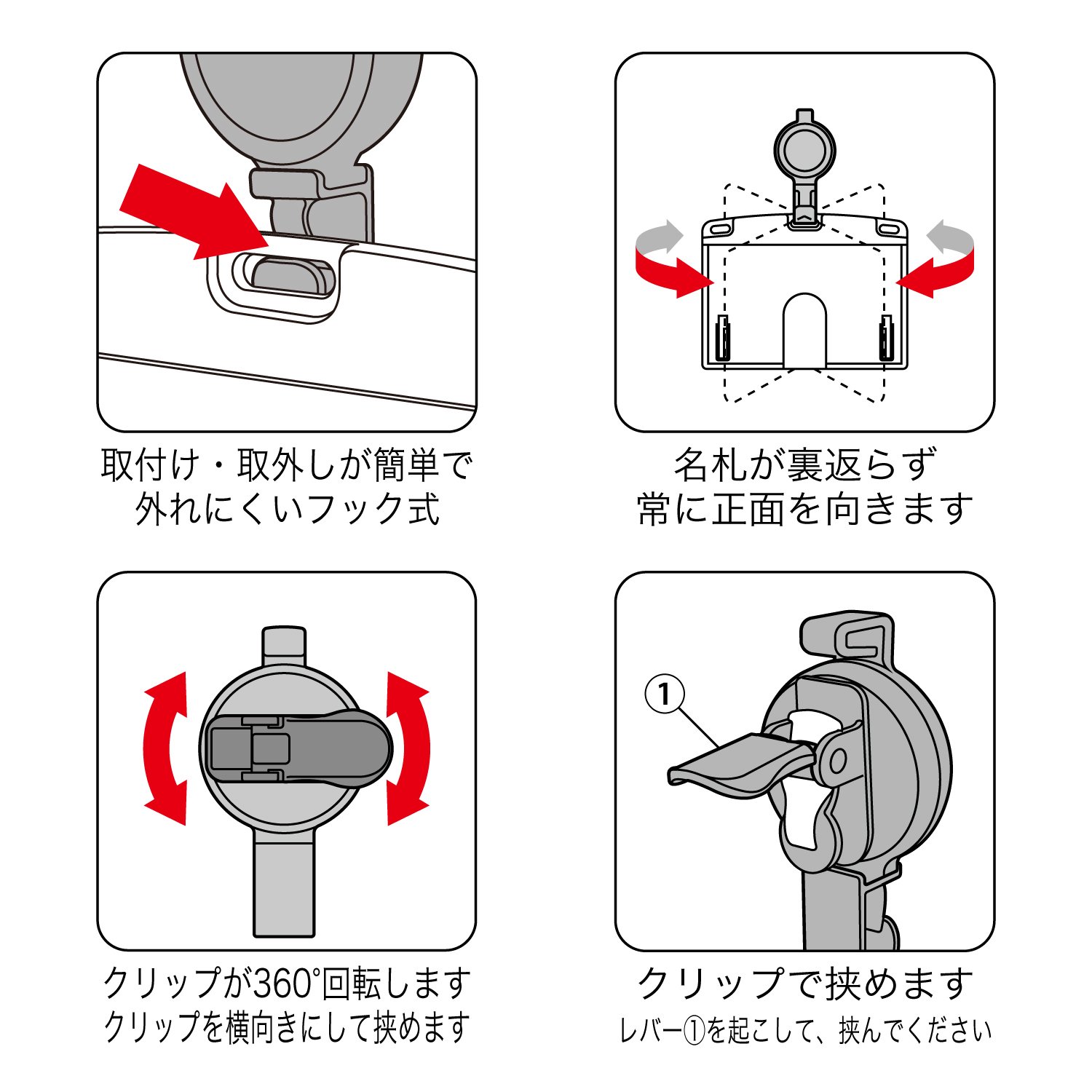 取付け・取外しが簡単で
外れにくいフック式

名札が裏返らず
常に正面を向きます

クリップが360°回転します
クリップを横向きにして挟めます

①

クリップで挟めます
レバー①を起こして、挟んでください