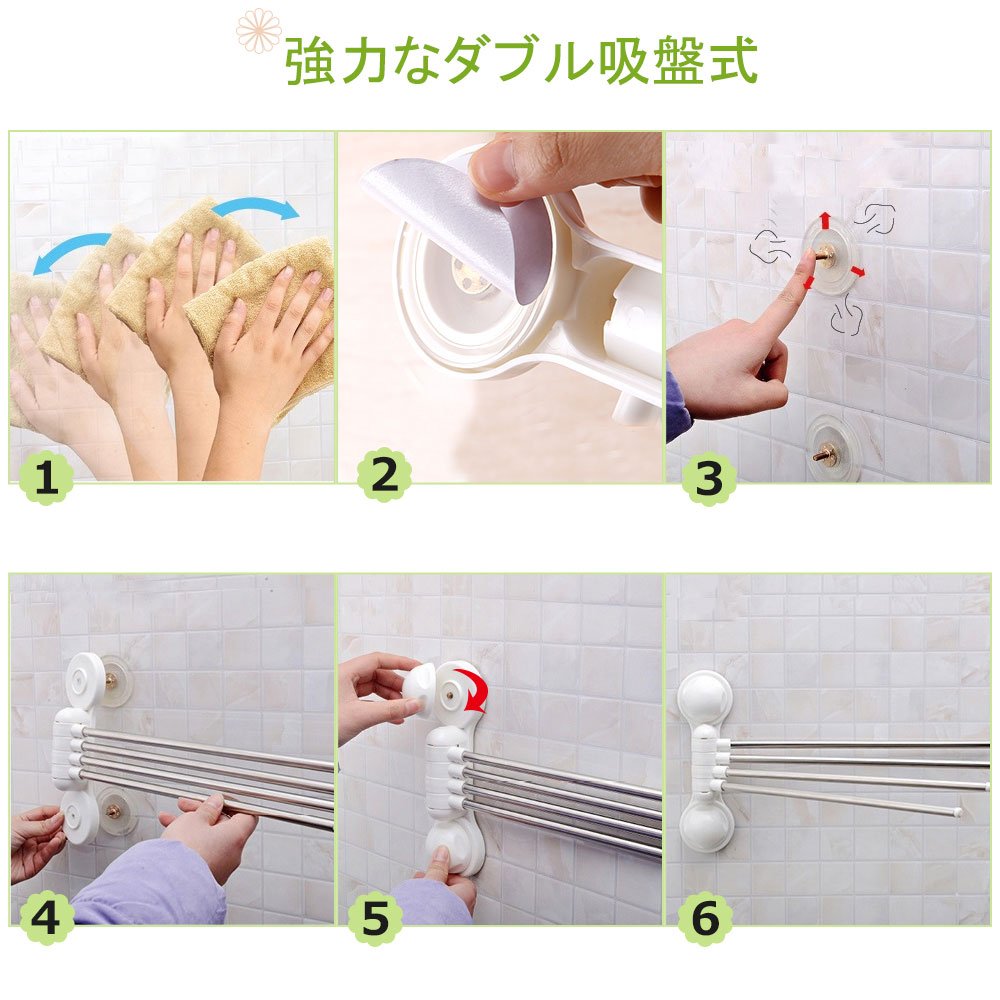 強力なダブル吸盤式

1

2

3

4

5

6