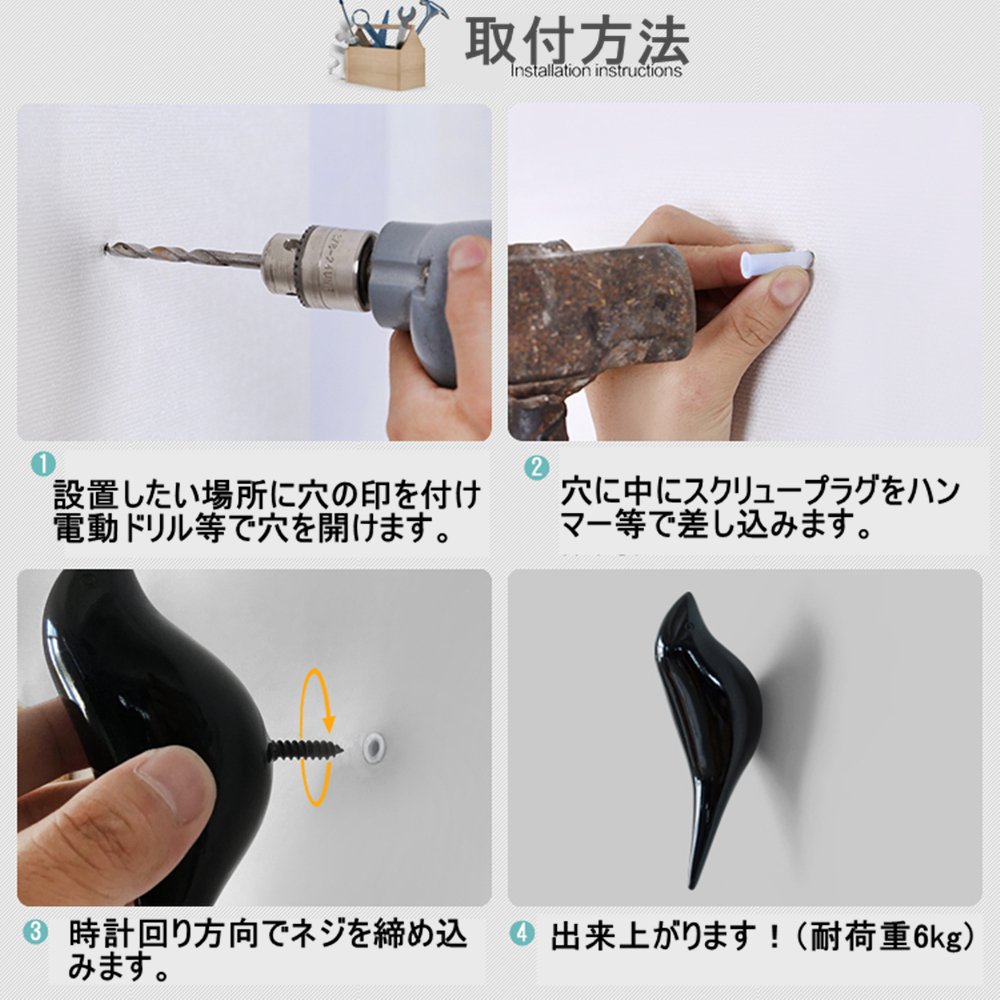 取付方法
Installation instructions

1 設置したい場所に穴の印を付け電動ドリル等で穴を開けます。

2 穴に中にスクリュープラグをハンマー等で差し込みます。

3 時計回り方向でネジを締め込みます。

4 出来上がります！（耐荷重6kg）