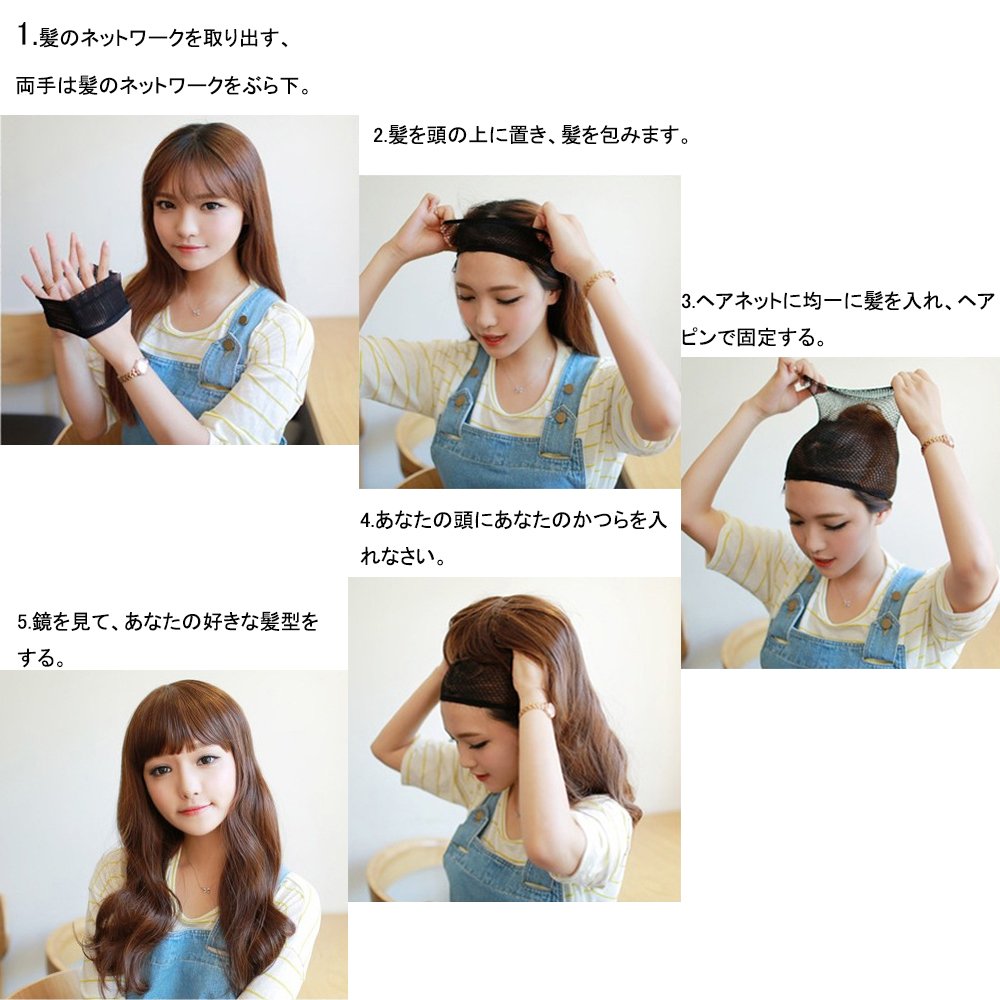 1.髪のネットワークを取り出す、

両手は髪のネットワークをぶら下。

2.髪を頭の上に置き、髪を包みます。

3.ヘアネットに均一に髪を入れ、ヘアピンで固定する。

4.あなたの頭にあなたのかつらを入れなさい。

5.鏡を見て、あなたの好きな髪型をする。