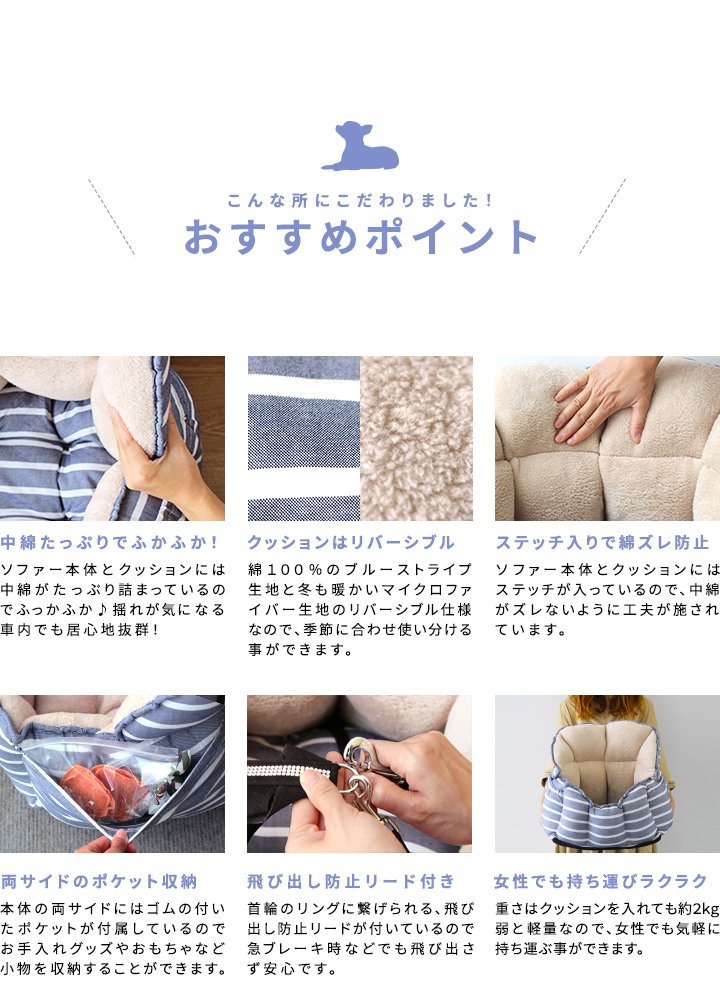 こんな所にこだわりました！
おすすめポイント

中綿たっぷりでふかふか！
ソファー本体とクッションには中綿がたっぷり詰まっているのでふっかふか♪揺れが気になる車内でも居心地抜群！

クッションはリバーシブル
綿１００％のブルーストライプ生地と冬も暖かいマイクロファイバー生地のリバーシブル仕様なので、季節に合わせ使い分ける事ができます。

ステッチ入りで綿ズレ防止
ソファー本体とクッションにはステッチが入っているので、中綿がズレないように工夫が施されています。

両サイドのポケット収納
本体の両サイドにはゴムの付いたポケットが付属しているのでお手入れグッズやおもちゃなど小物を収納することができます。

飛び出し防止リード付き
首輪のリングに繋げられる、飛び出し防止リードが付いているので急ブレーキ時などでも飛び出さず安心です。

女性でも持ち運びラクラク
重さはクッションを入れても約2kg弱と軽量なので、女性でも気軽に持ち運ぶ事ができます。