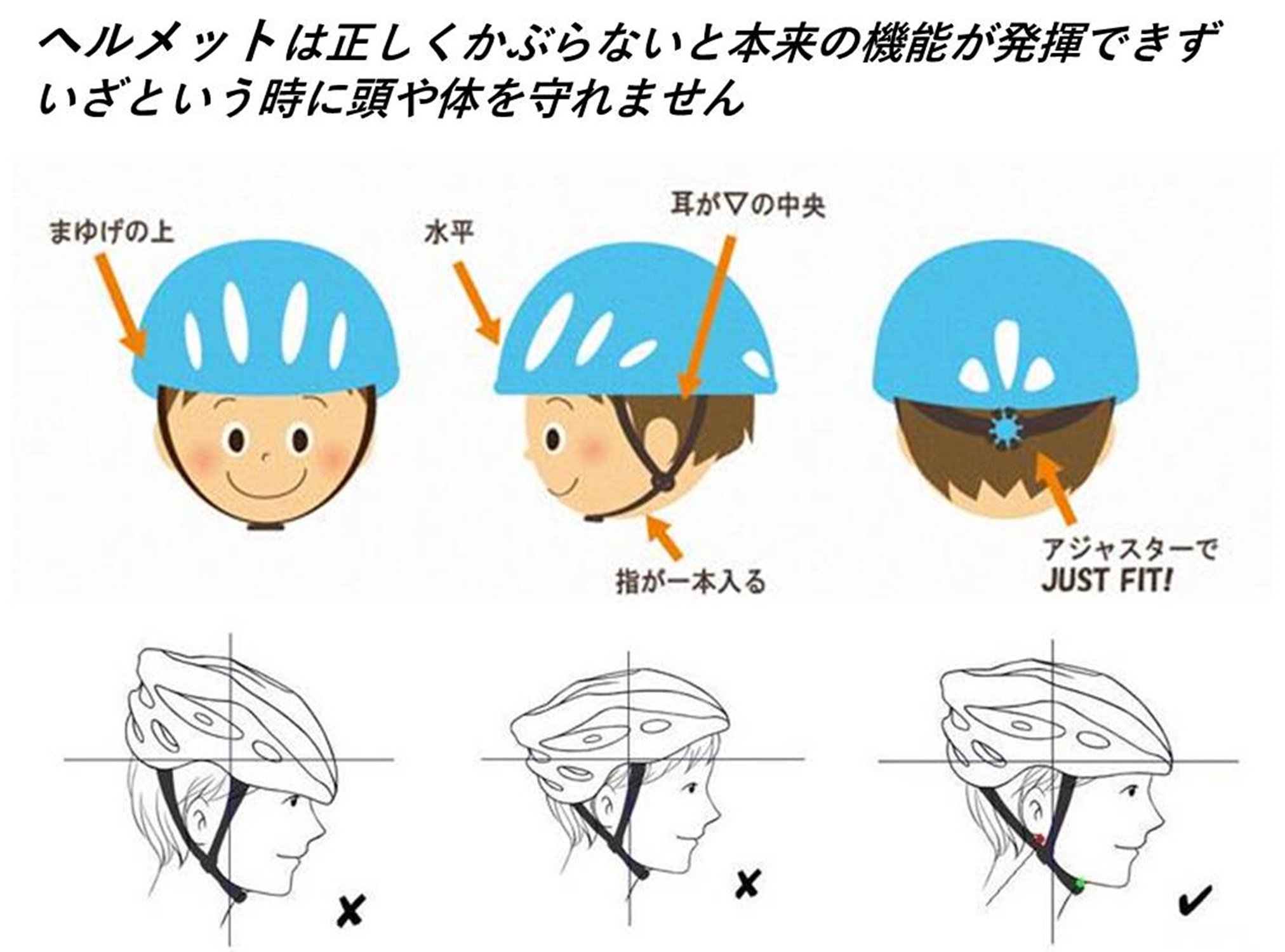 ヘルメットは正しくかぶらないと本来の機能が発揮できず
いざという時に頭や体を守れません

まゆげの上

水平

耳が▽の中央

指が一本入る

アジャスターで
JUST FIT!

✗

✗

✓