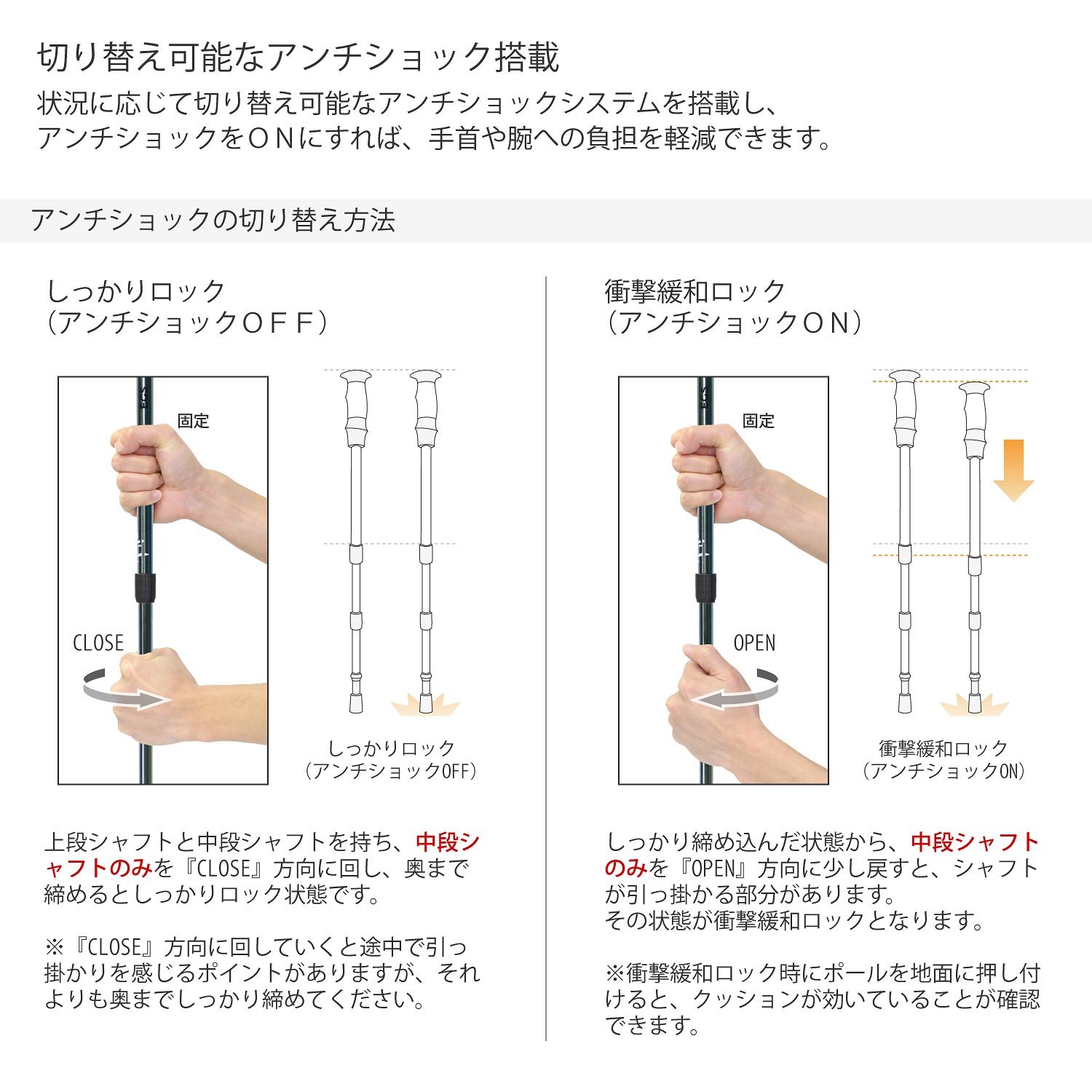 切り替え可能なアンチショック搭載

状況に応じて切り替え可能なアンチショックシステムを搭載し、アンチショックをＯＮにすれば、手首や腕への負担を軽減できます。

アンチショックの切り替え方法

しっかりロック
（アンチショックＯＦＦ）

固定

CLOSE

しっかりロック
（アンチショックOFF）

上段シャフトと中段シャフトを持ち、中段シャフトのみを『CLOSE』方向に回し、奥まで締めるとしっかりロック状態です。

※『CLOSE』方向に回していくと途中で引っ掛かりを感じるポイントがありますが、それよりも奥までしっかり締めてください。

衝撃緩和ロック
（アンチショックＯＮ）

固定

OPEN

衝撃緩和ロック
（アンチショックON）

しっかり締め込んだ状態から、中段シャフトのみを『OPEN』方向に少し戻すと、シャフトが引っ掛かる部分があります。
その状態が衝撃緩和ロックとなります。

※衝撃緩和ロック時にポールを地面に押し付けると、クッションが効いていることが確認できます。