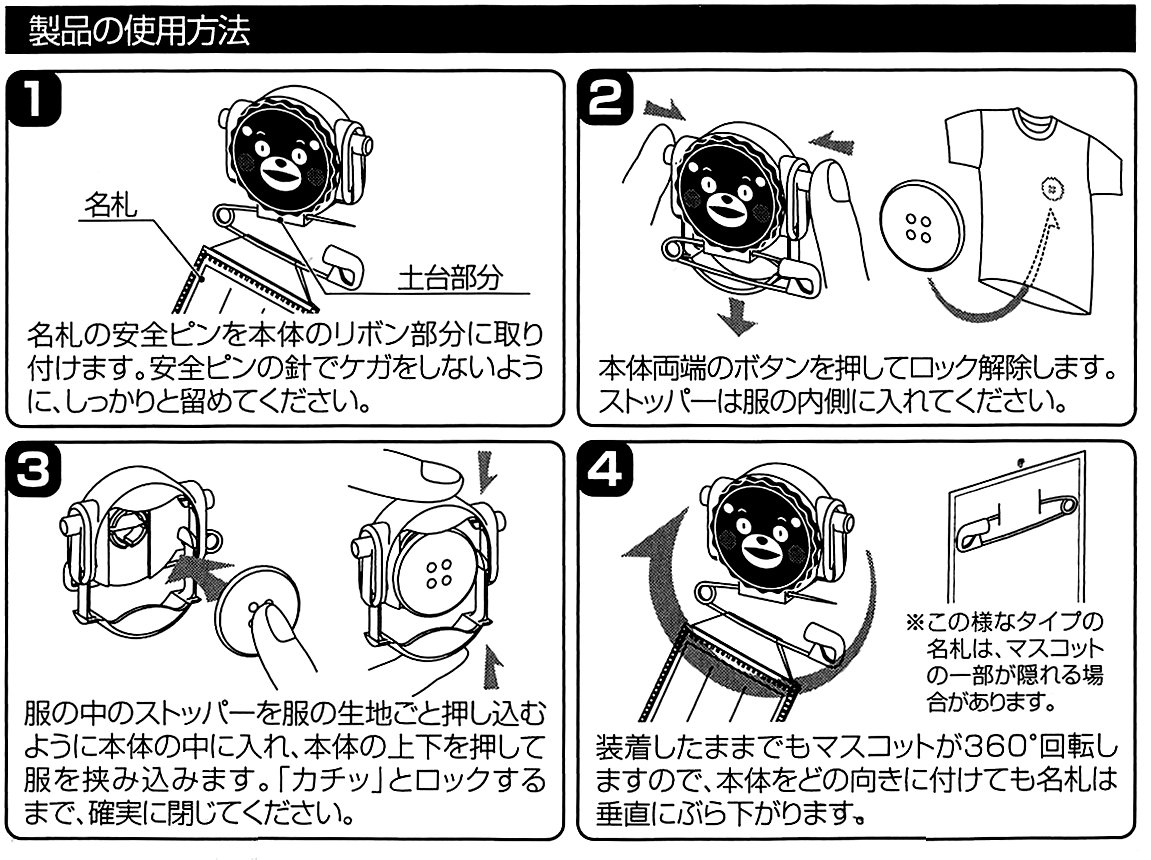 製品の使用方法

1

名札

土台部分

名札の安全ピンを本体のリボン部分に取り付けます。安全ピンの針でケガをしないように、しっかりと留めてください。

2

本体両端のボタンを押してロック解除します。ストッパーは服の内側に入れてください。

3

服の中のストッパーを服の生地ごと押し込むように本体の中に入れ、本体の上下を押して服を挟み込みます。「カチッ」とロックするまで、確実に閉じてください。

4

※この様なタイプの名札は、マスコットの一部が隠れる場合があります。

装着したままでもマスコットが360°回転しますので、本体をどの向きに付けても名札は垂直にぶら下がります。