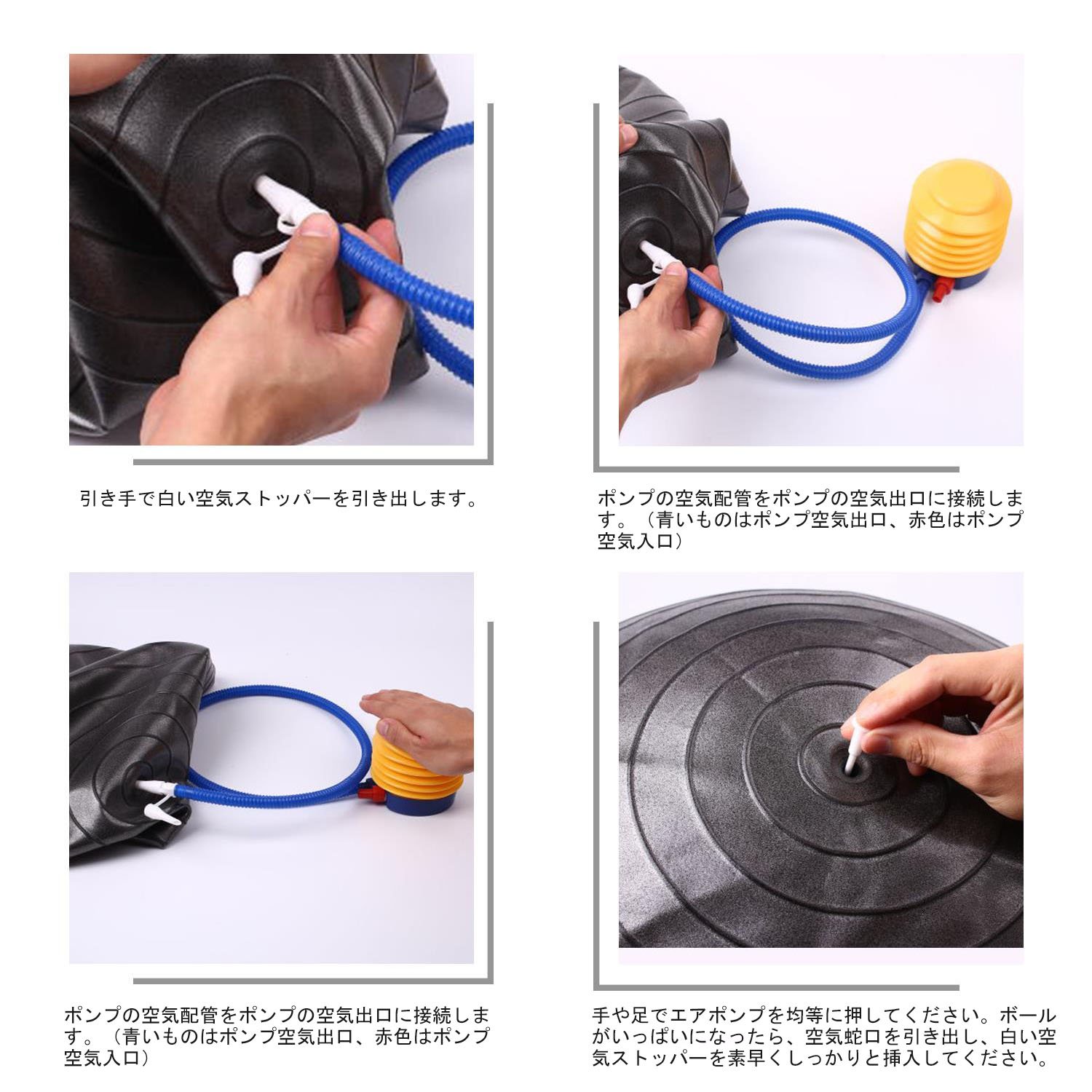 引き手で白い空気ストッパーを引き出します。

ポンプの空気配管をポンプの空気出口に接続します。（青いものはポンプ空気出口、赤色はポンプ空気入口）

ポンプの空気配管をポンプの空気出口に接続します。（青いものはポンプ空気出口、赤色はポンプ空気入口）

手や足でエアポンプを均等に押してください。ボールがいっぱいになったら、空気蛇口を引き出し、白い空気ストッパーを素早くしっかりと挿入してください。