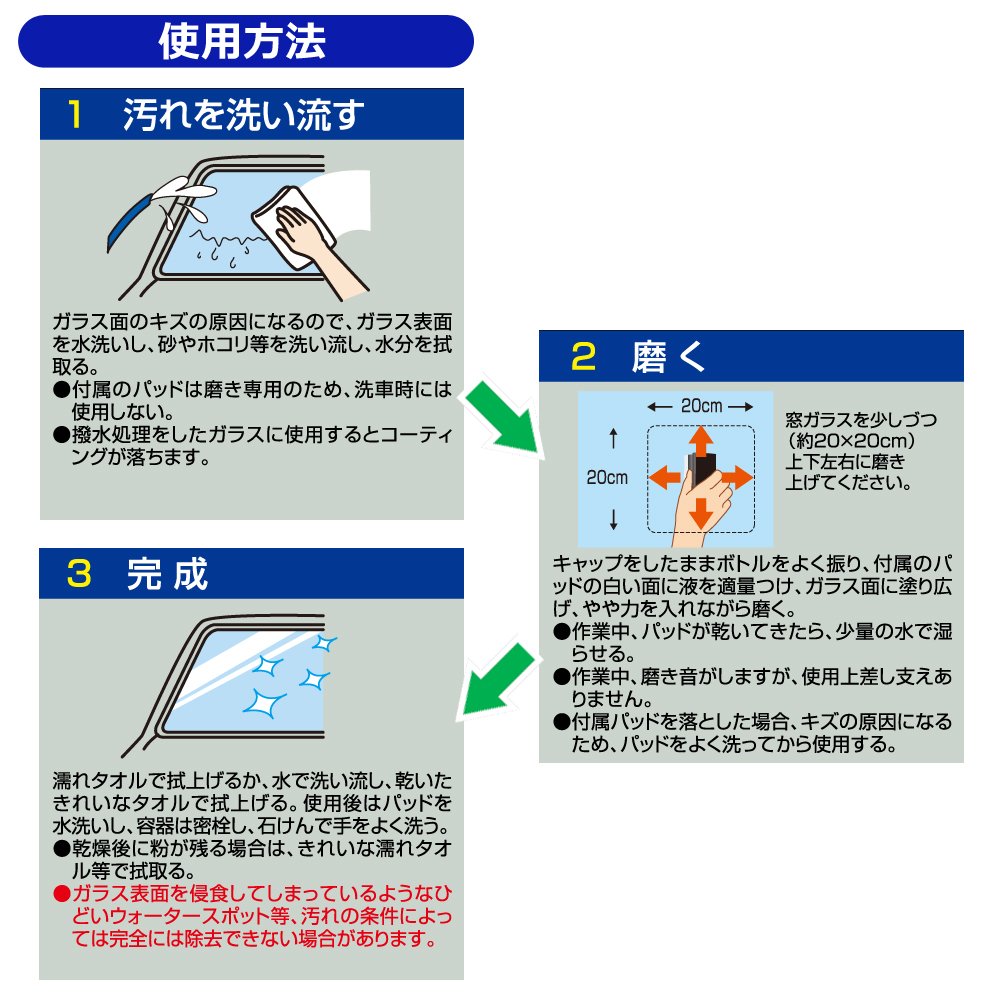 使用方法

1　汚れを洗い流す

ガラス面のキズの原因になるので、ガラス表面を水洗いし、砂やホコリ等を洗い流し、水分を拭取る。
●付属のパッドは磨き専用のため、洗車時には使用しない。
●撥水処理をしたガラスに使用するとコーティングが落ちます。

2　磨く

20cm
20cm

窓ガラスを少しづつ（約20×20cm）上下左右に磨き上げてください。

キャップをしたままボトルをよく振り、付属のパッドの白い面に液を適量つけ、ガラス面に塗り広げ、やや力を入れながら磨く。
●作業中、パッドが乾いてきたら、少量の水で湿らせる。
●作業中、磨き音がしますが、使用上差し支えありません。
●付属パッドを落とした場合、キズの原因になるため、パッドをよく洗ってから使用する。

3　完成

濡れタオルで拭上げるか、水で洗い流し、乾いたきれいなタオルで拭上げる。使用後はパッドを水洗いし、容器は密栓し、石けんで手をよく洗う。
●乾燥後に粉が残る場合は、きれいな濡れタオル等で拭取る。
●ガラス表面を侵食してしまっているようなひどいウォータースポット等、汚れの条件によっては完全には除去できない場合があります。