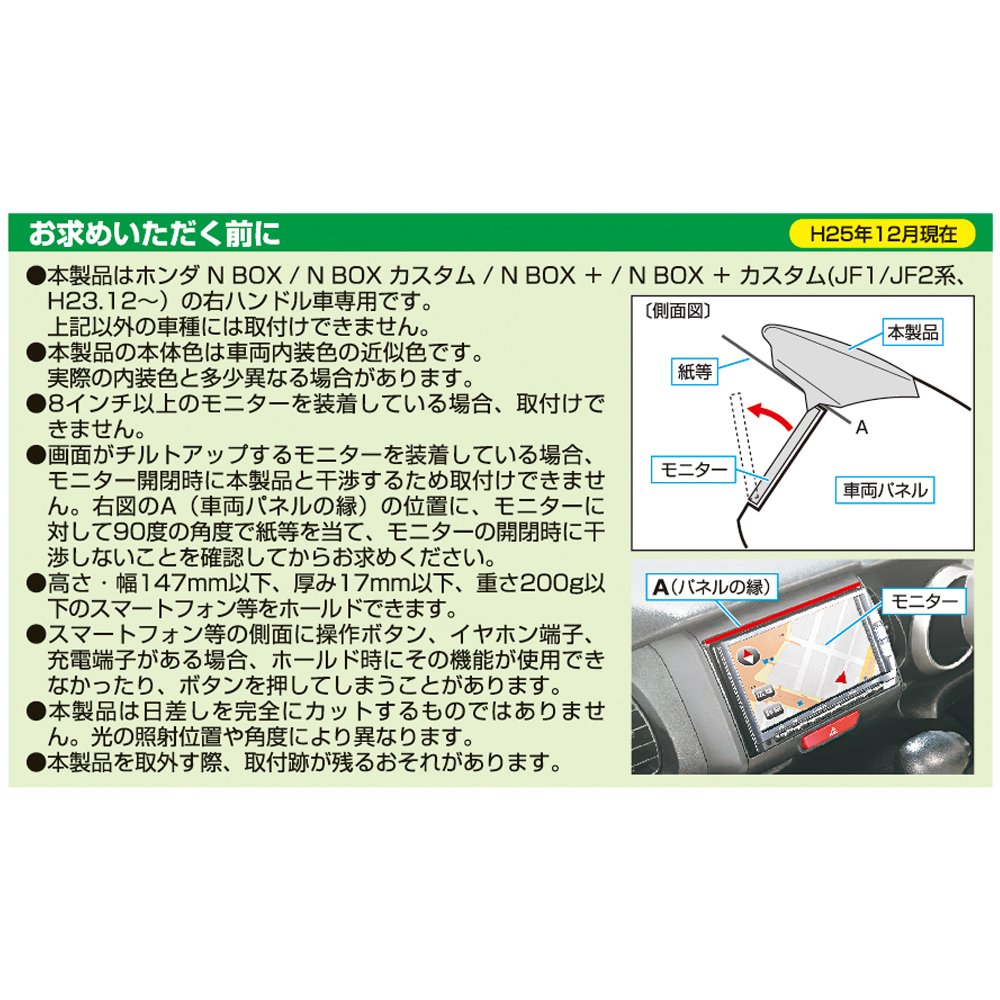 お求めいただく前に

H25年12月現在

●本製品はホンダ N BOX / N BOX カスタム / N BOX + / N BOX + カスタム(JF1/JF2系、H23.12～）の右ハンドル車専用です。
上記以外の車種には取付けできません。
●本製品の本体色は車両内装色の近似色です。
実際の内装色と多少異なる場合があります。
●8インチ以上のモニターを装着している場合、取付けできません。
●画面がチルトアップするモニターを装着している場合、モニター開閉時に本製品と干渉するため取付けできません。右図のA（車両パネルの縁）の位置に、モニターに対して90度の角度で紙等を当て、モニターの開閉時に干渉しないことを確認してからお求めください。
●高さ・幅147mm以下、厚み17mm以下、重さ200g以下のスマートフォン等をホールドできます。
●スマートフォン等の側面に操作ボタン、イヤホン端子、充電端子がある場合、ホールド時にその機能が使用できなかったり、ボタンを押してしまうことがあります。
●本製品は日差しを完全にカットするものではありません。光の照射位置や角度により異なります。
●本製品を取外す際、取付跡が残るおそれがあります。

〔側面図〕
本製品
紙等
A
モニター
車両パネル

A（パネルの縁）
モニター