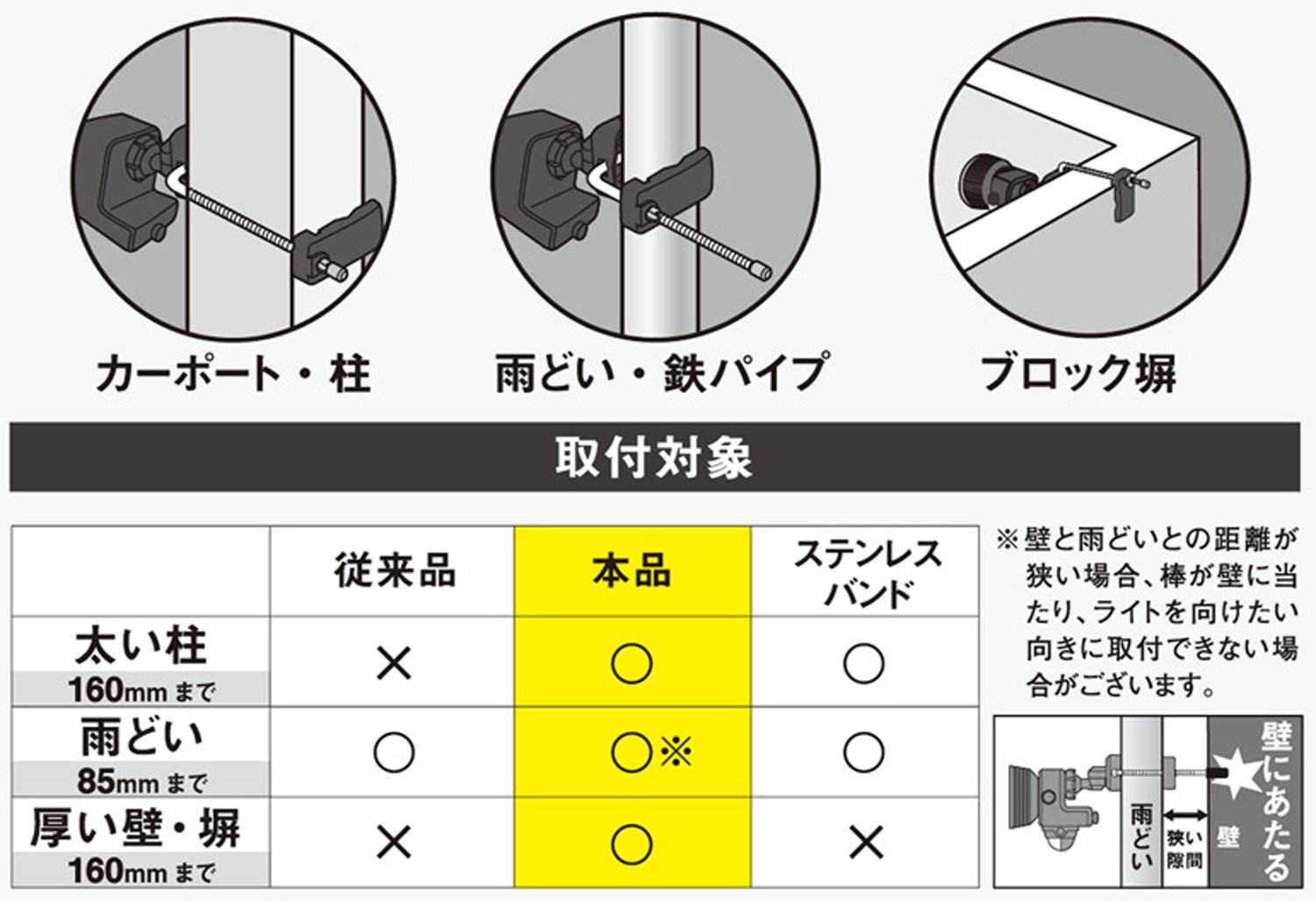 カーポート・柱

雨どい・鉄パイプ

ブロック塀

取付対象

| | 従来品 | 本品 | ステンレスバンド |
|---|---|---|---|
| 太い柱 160mm まで | × | ○ | ○ |
| 雨どい 85mm まで | ○ | ○※ | ○ |
| 厚い壁・塀 160mm まで | × | ○ | × |

※壁と雨どいとの距離が狭い場合、棒が壁に当たり、ライトを向けたい向きに取付できない場合がございます。

雨どい

狭い隙間

壁

壁にあたる