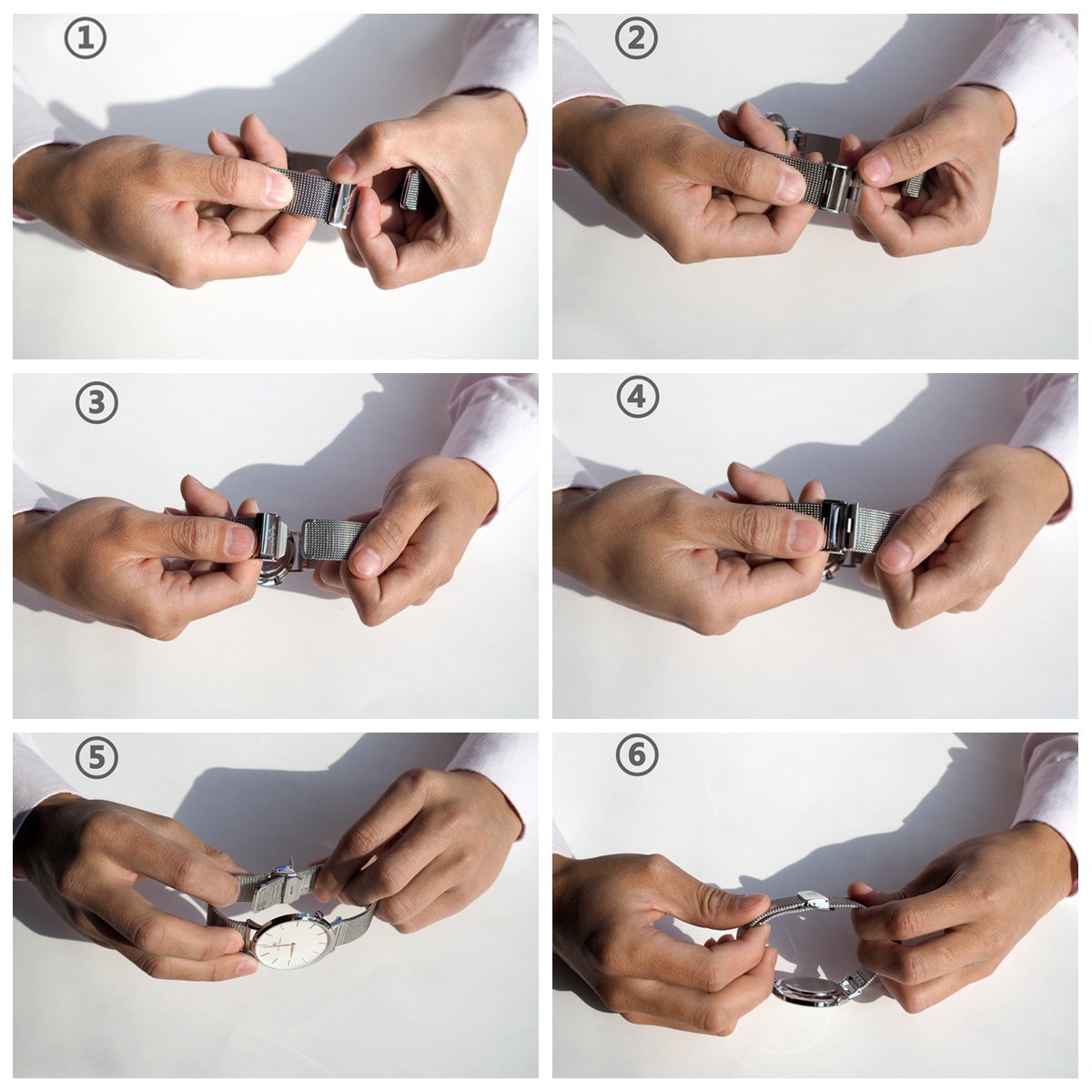 ①
②
③
④
⑤
⑥