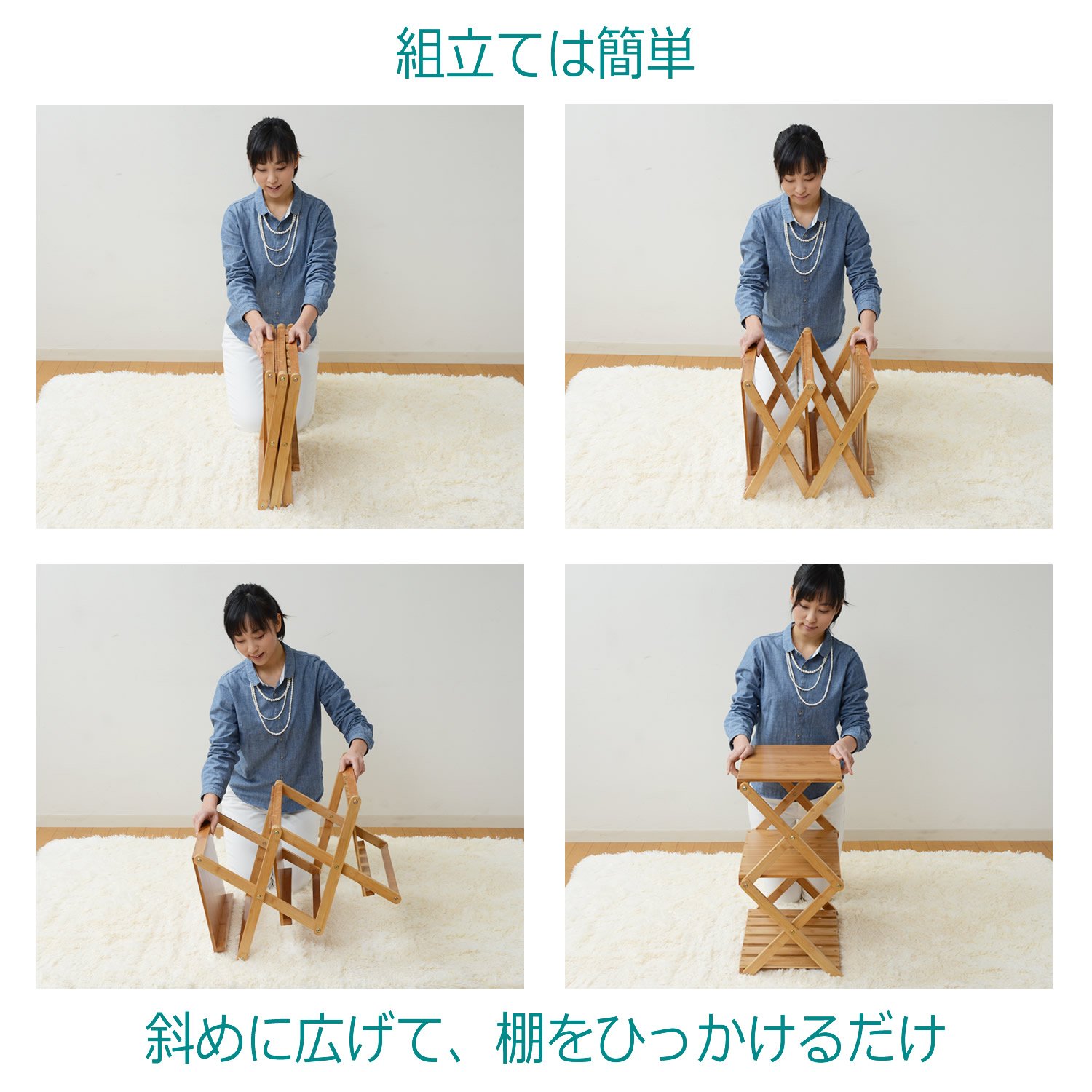 組立ては簡単

斜めに広げて、棚をひっかけるだけ