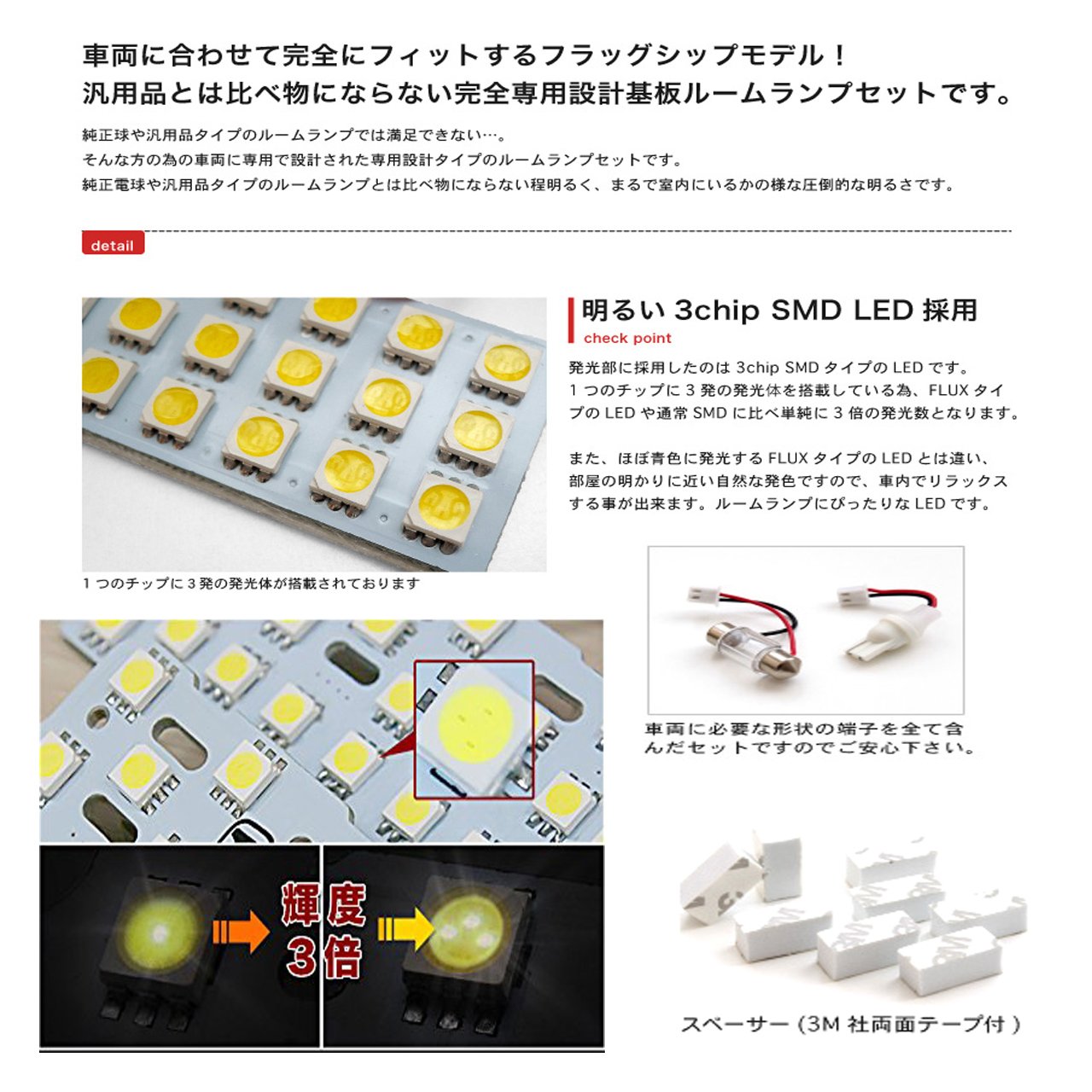 車両に合わせて完全にフィットするフラッグシップモデル！
汎用品とは比べ物にならない完全専用設計基板ルームランプセットです。

純正球や汎用品タイプのルームランプでは満足できない…。
そんな方の為の車両に専用で設計された専用設計タイプのルームランプセットです。
純正電球や汎用品タイプのルームランプとは比べ物にならない程明るく、まるで室内にいるかの様な圧倒的な明るさです。

detail

明るい 3chip SMD LED 採用
check point

発光部に採用したのは 3chip SMD タイプの LED です。
1 つのチップに 3 発の発光体を搭載している為、FLUX タイプの LED や通常 SMD に比べ単純に 3 倍の発光数となります。

また、ほぼ青色に発光する FLUX タイプの LED とは違い、部屋の明かりに近い自然な発色ですので、車内でリラックスする事が出来ます。ルームランプにぴったりな LED です。

1 つのチップに 3 発の発光体が搭載されております

車両に必要な形状の端子を全て含んだセットですのでご安心下さい。

輝度
3倍

スペーサー（3M 社両面テープ付）