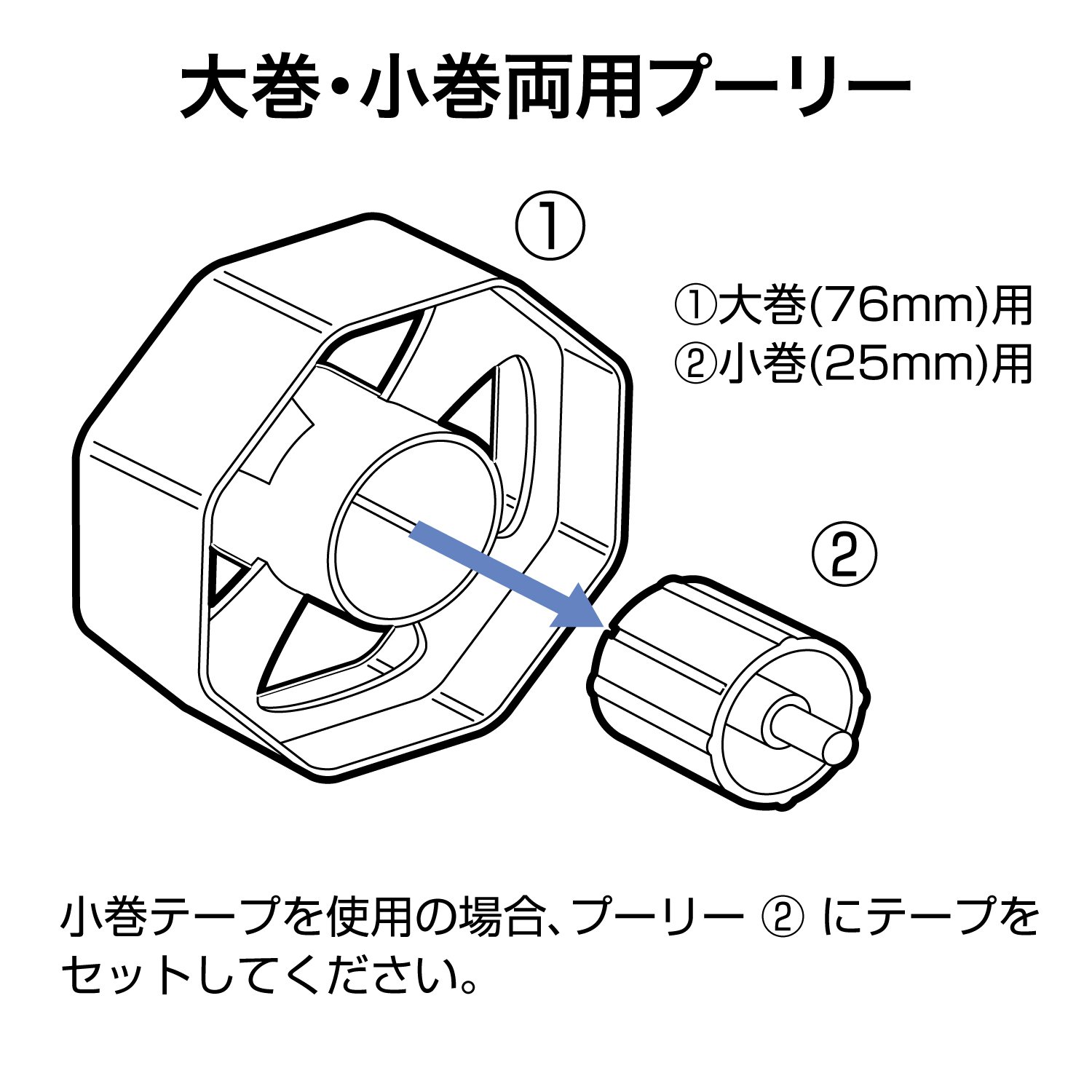 大巻・小巻両用プーリー

①

①大巻(76mm)用
②小巻(25mm)用

②

小巻テープを使用の場合、プーリー ② にテープをセットしてください。