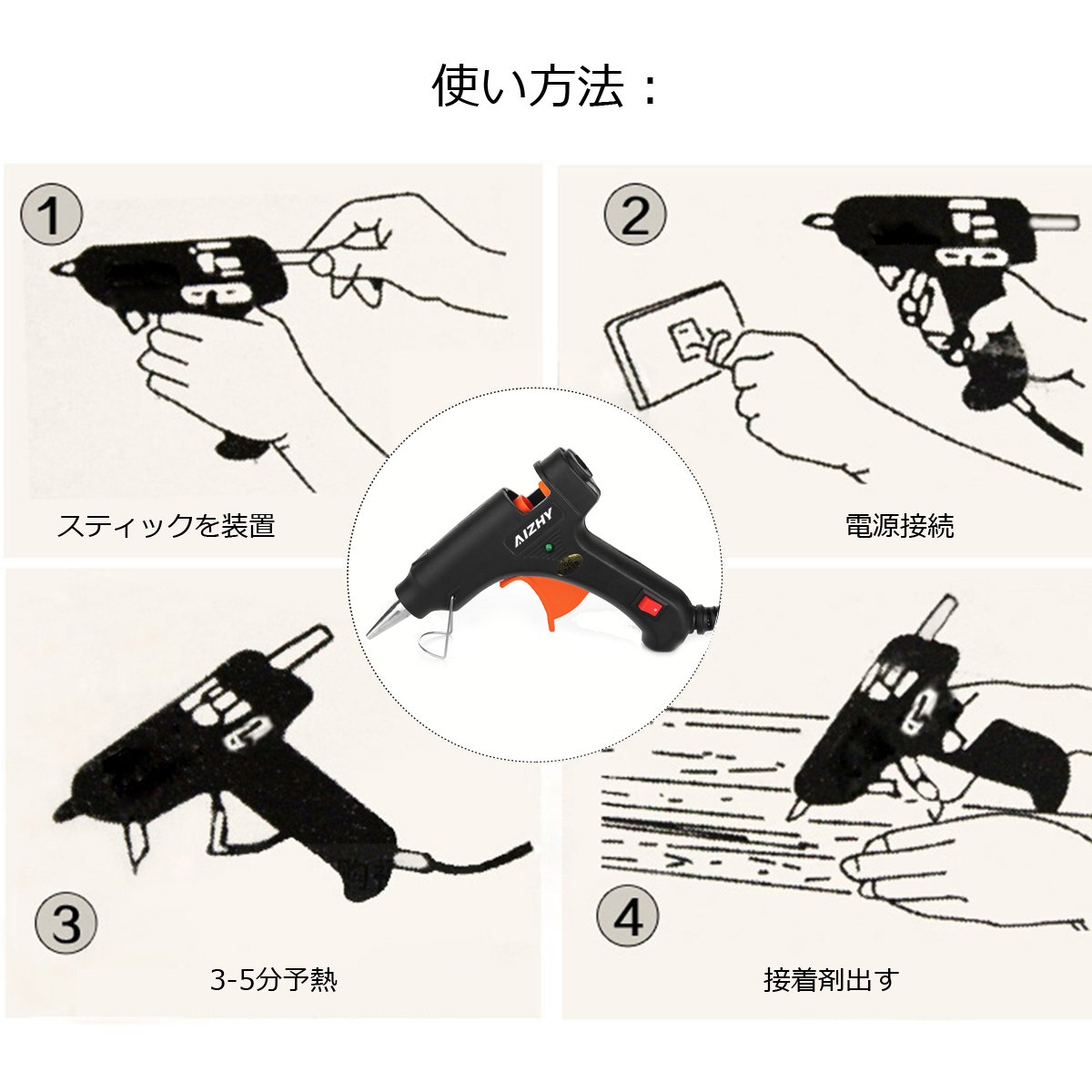 使い方法：

1

スティックを装置

2

電源接続

AIZHY

3

3-5分予熱

4

接着剤出す