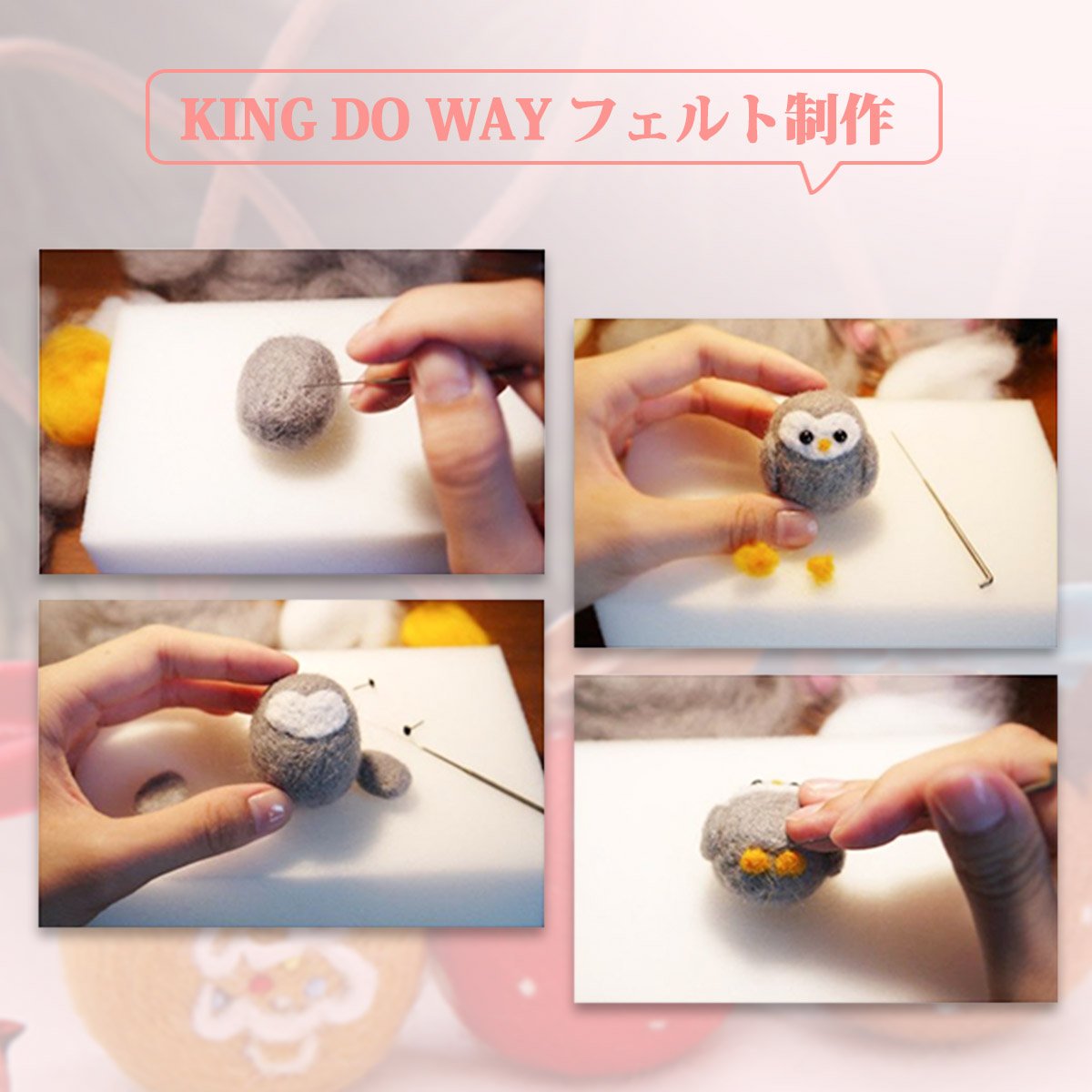 KING DO WAY フェルト制作