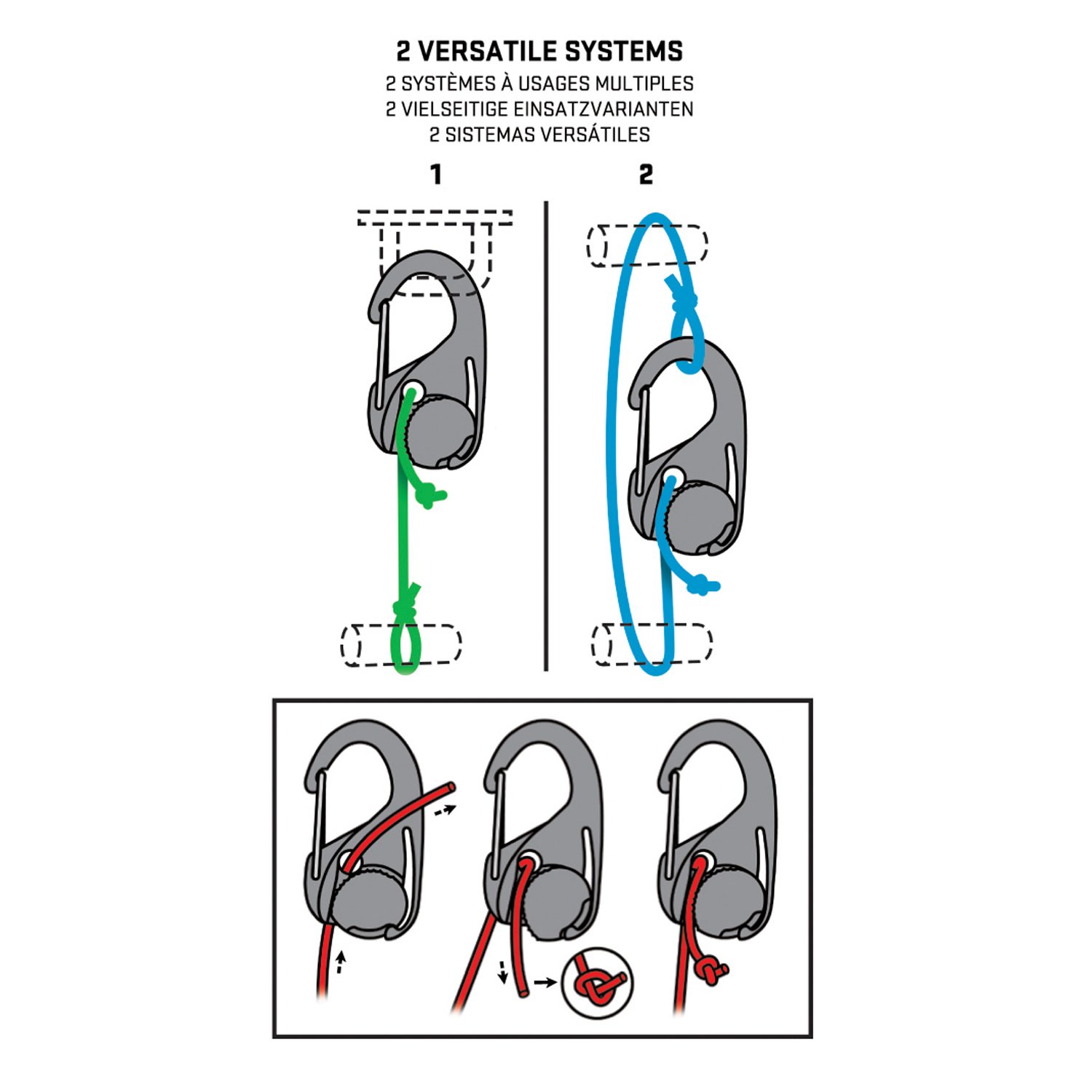 2 VERSATILE SYSTEMS
2 SYSTÈMES À USAGES MULTIPLES
2 VIELSEITIGE EINSATZVARIANTEN
2 SISTEMAS VERSÁTILES

1

2