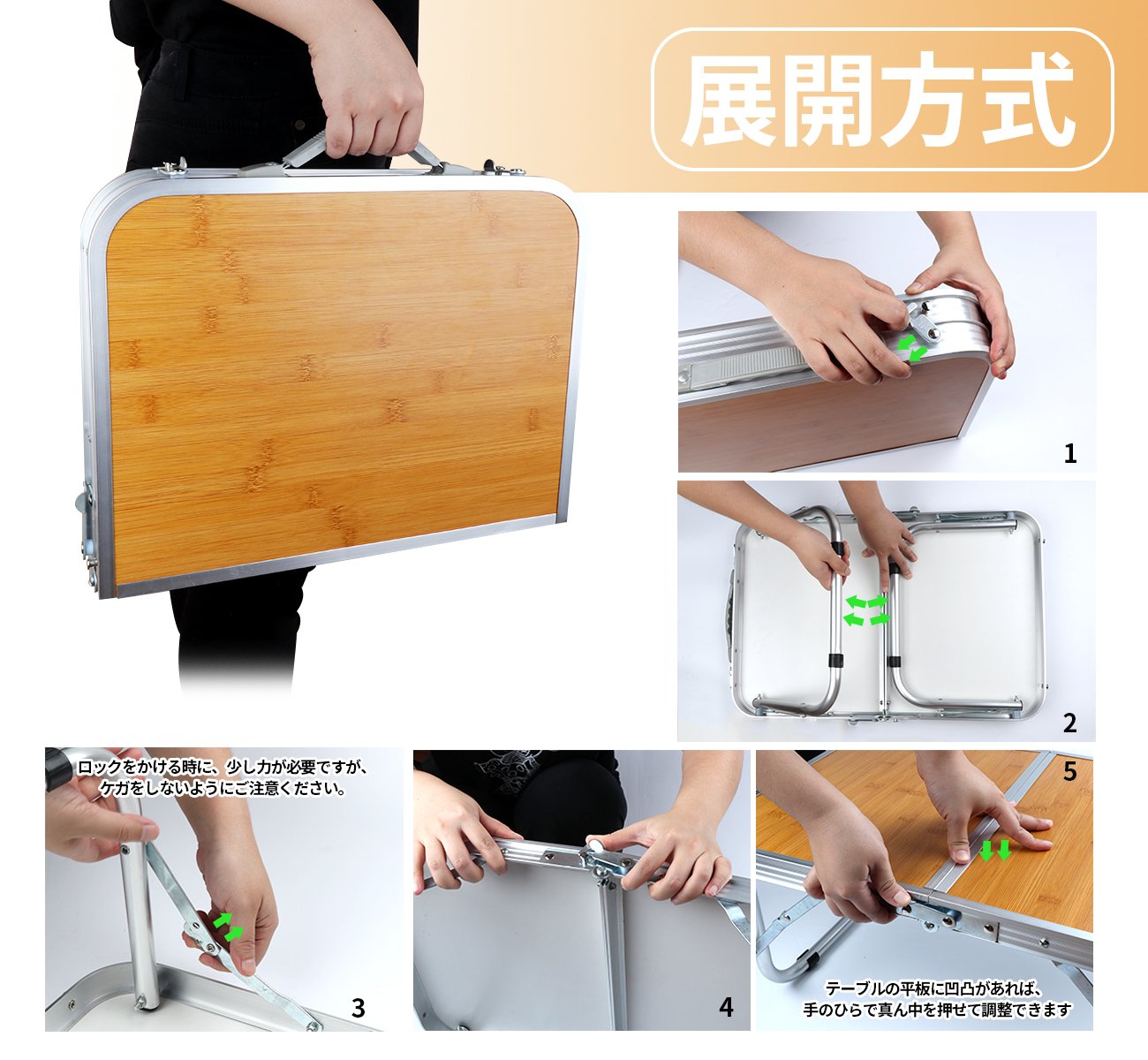 展開方式

1

2

ロックをかける時に、少し力が必要ですが、ケガをしないようにご注意ください。

3

4

5

テーブルの平板に凹凸があれば、手のひらで真ん中を押せて調整できます