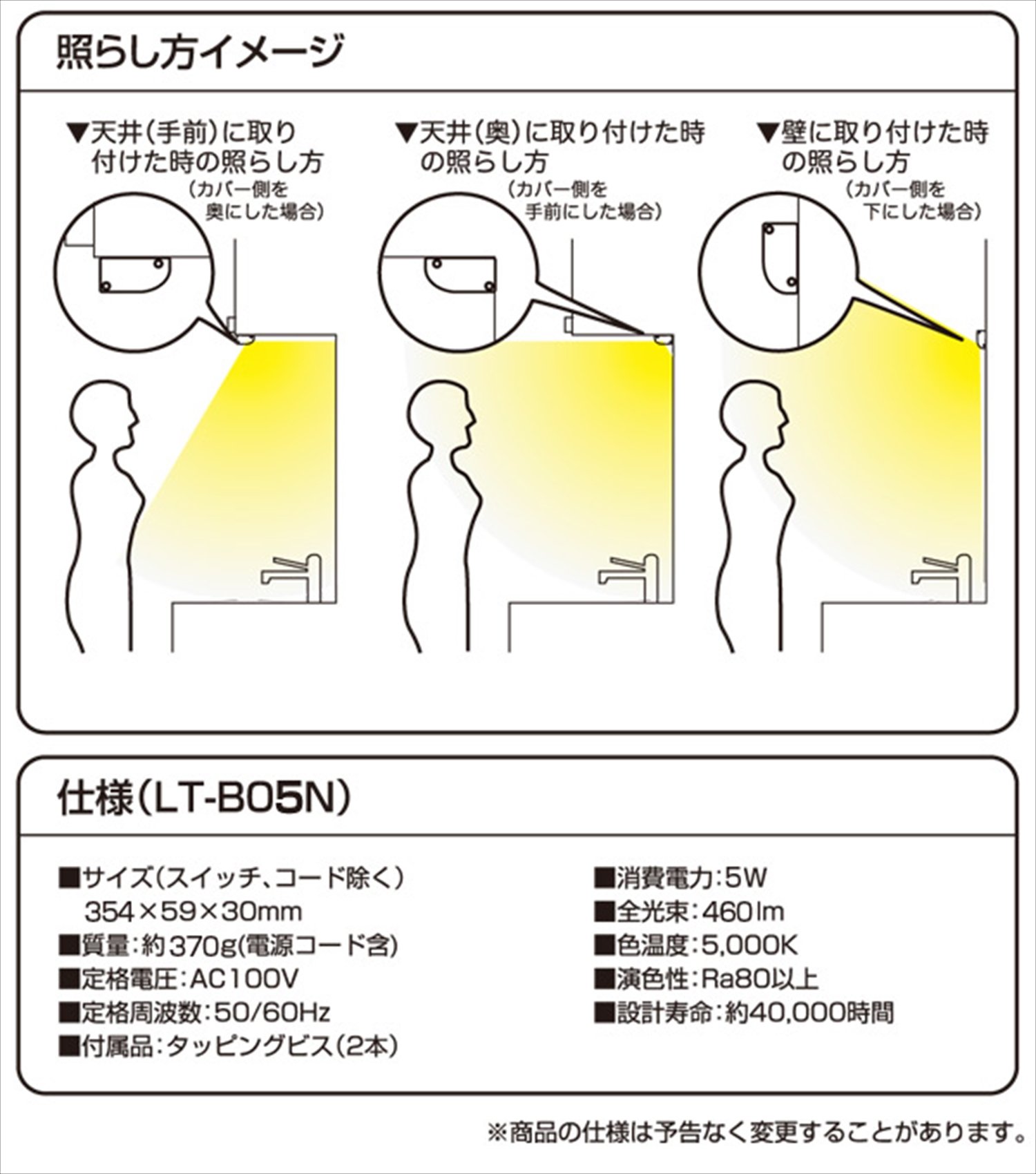 照らし方イメージ

▼天井(手前)に取り付けた時の照らし方
(カバー側を奥にした場合)

▼天井(奥)に取り付けた時の照らし方
(カバー側を手前にした場合)

▼壁に取り付けた時の照らし方
(カバー側を下にした場合)

仕様(LT-B05N)

■サイズ(スイッチ、コード除く)
354×59×30mm
■質量:約370g(電源コード含)
■定格電圧:AC100V
■定格周波数:50/60Hz
■付属品:タッピングビス(2本)

■消費電力:5W
■全光束:460lm
■色温度:5,000K
■演色性:Ra80以上
■設計寿命:約40,000時間

※商品の仕様は予告なく変更することがあります。