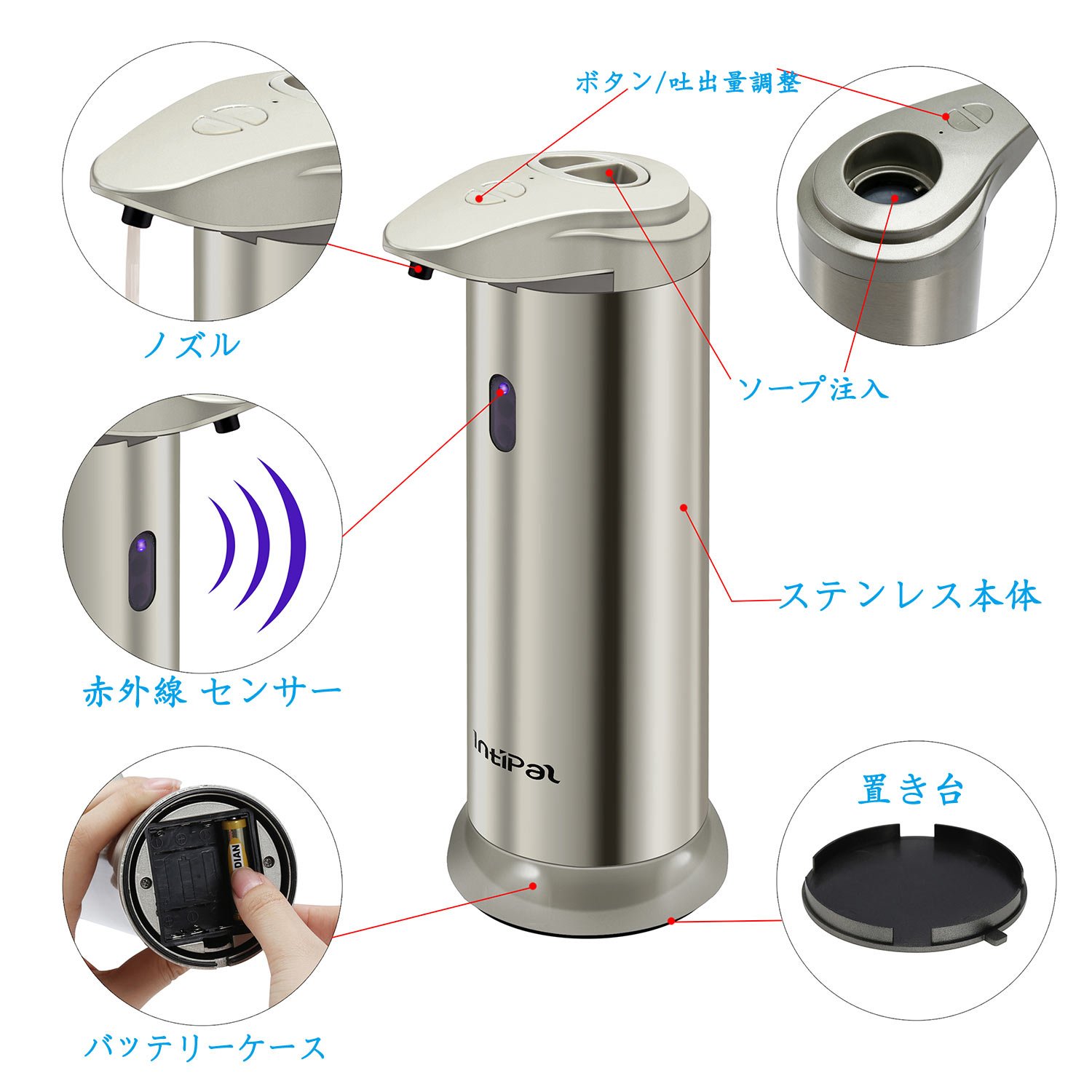 ボタン/吐出量調整

ノズル

ソープ注入

ステンレス本体

赤外線 センサー

IntiPal

置き台

DIAN

バッテリーケース