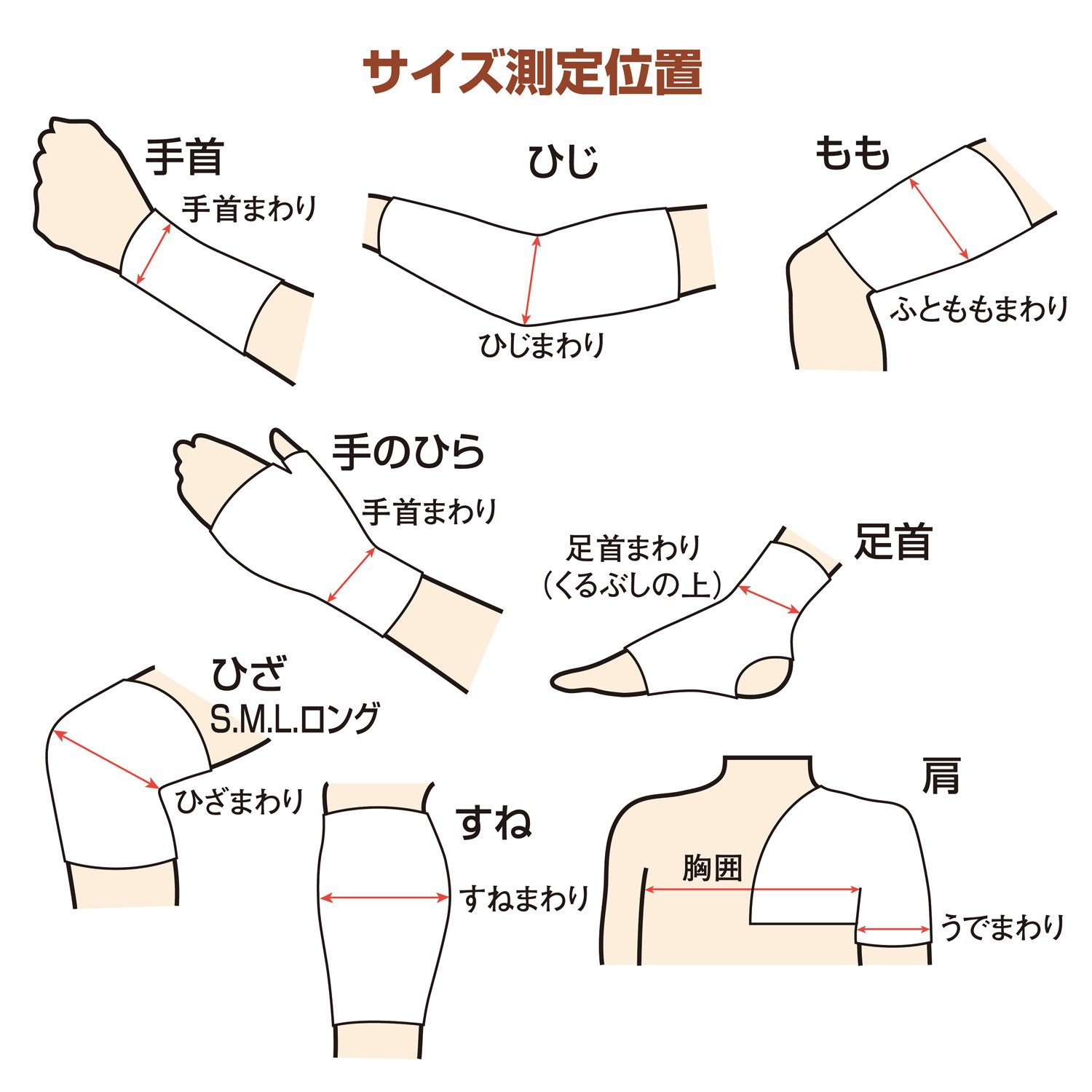 サイズ測定位置

手首

手首まわり

ひじ

ひじまわり

もも

ふとももまわり

手のひら

手首まわり

足首まわり
(くるぶしの上)

足首

ひざ
S.M.L.ロング

ひざまわり

すね

すねまわり

肩

胸囲

うでまわり