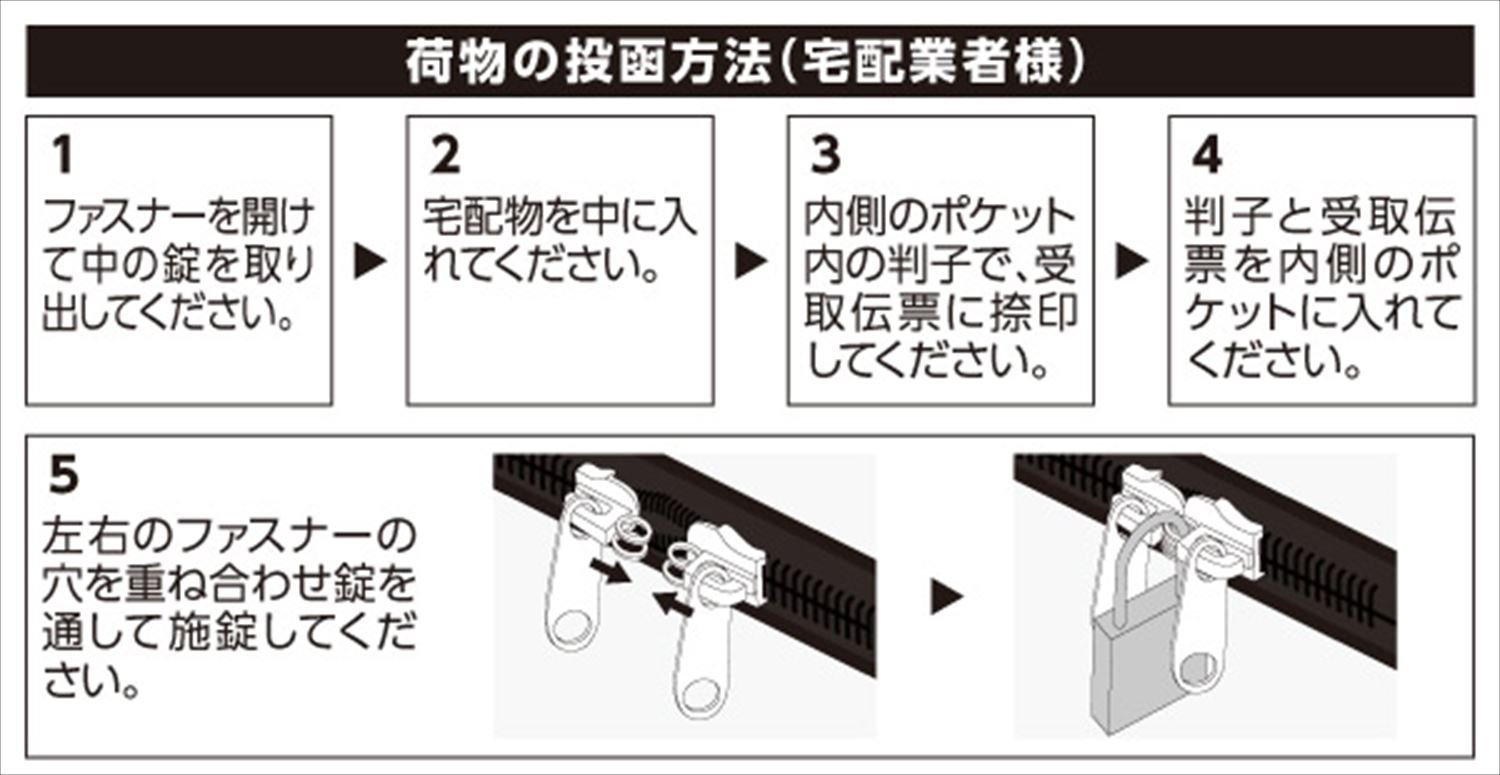 荷物の投函方法（宅配業者様）

1
ファスナーを開けて中の錠を取り出してください。

▶

2
宅配物を中に入れてください。

▶

3
内側のポケット内の判子で、受取伝票に捺印してください。

▶

4
判子と受取伝票を内側のポケットに入れてください。

5
左右のファスナーの穴を重ね合わせ錠を通して施錠してください。

▶