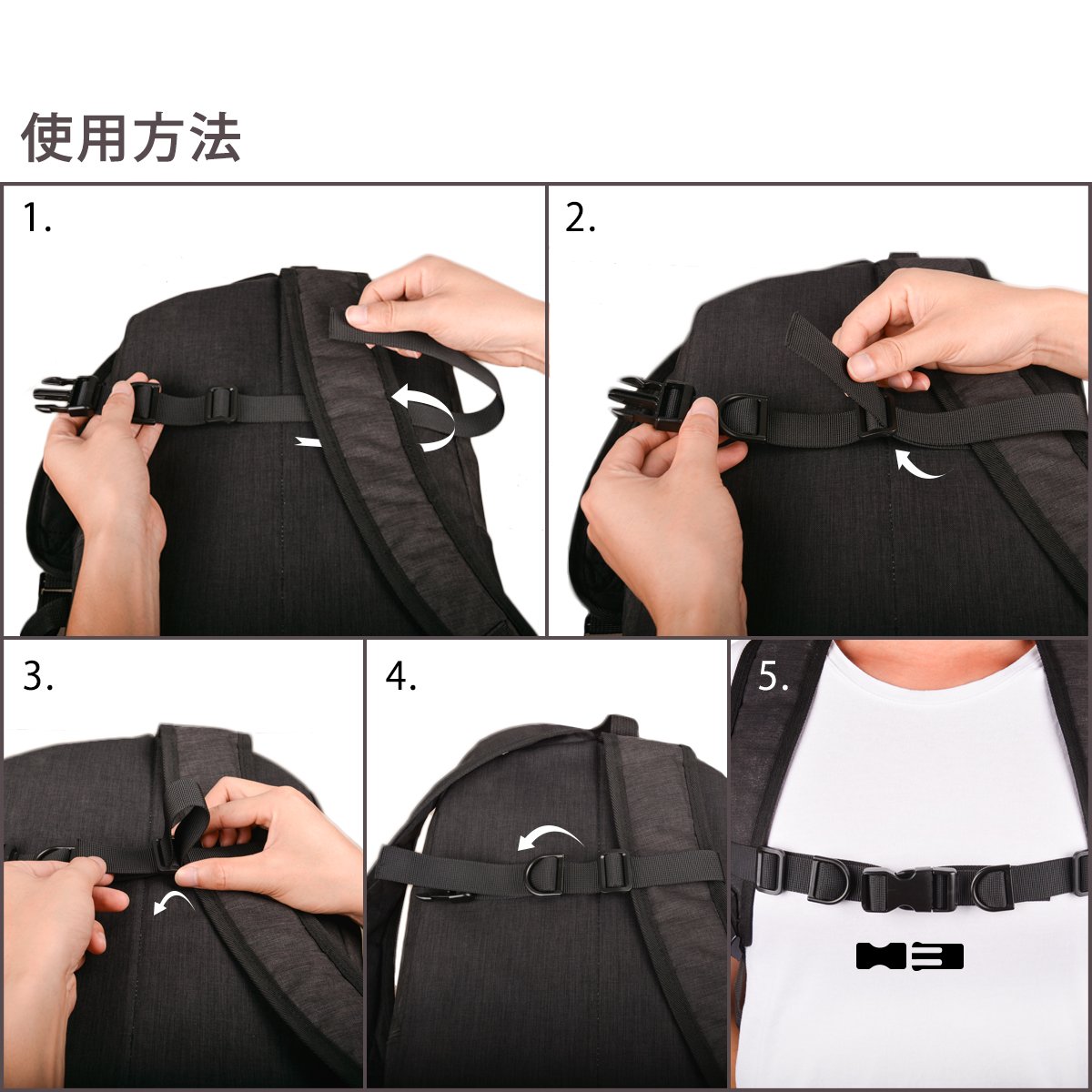 使用方法

1.

2.

3.

4.

5.