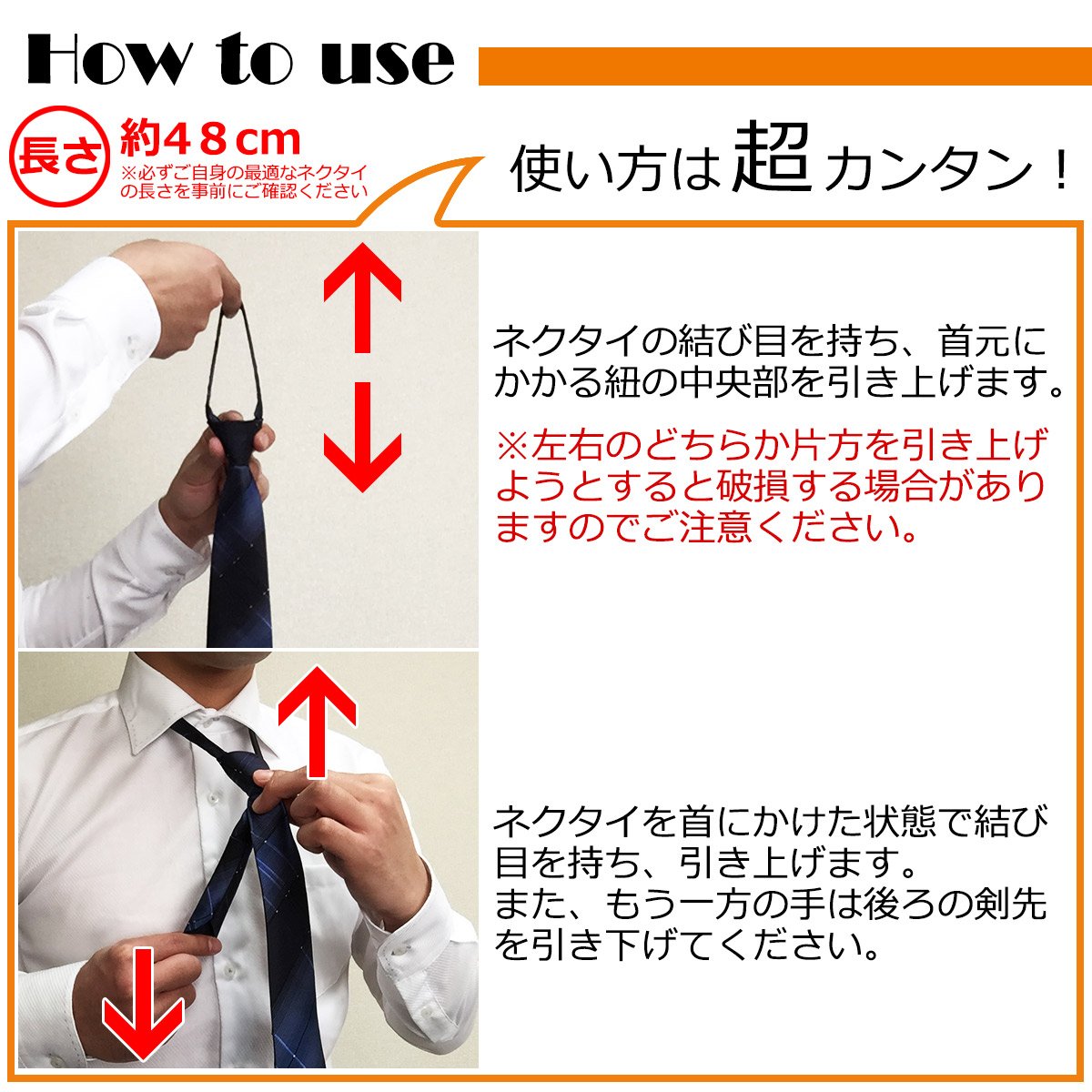 How to use

長さ 約48cm
※必ずご自身の最適なネクタイの長さを事前にご確認ください

使い方は超カンタン！

ネクタイの結び目を持ち、首元にかかる紐の中央部を引き上げます。

※左右のどちらか片方を引き上げようとすると破損する場合がありますのでご注意ください。

ネクタイを首にかけた状態で結び目を持ち、引き上げます。
また、もう一方の手は後ろの剣先を引き下げてください。