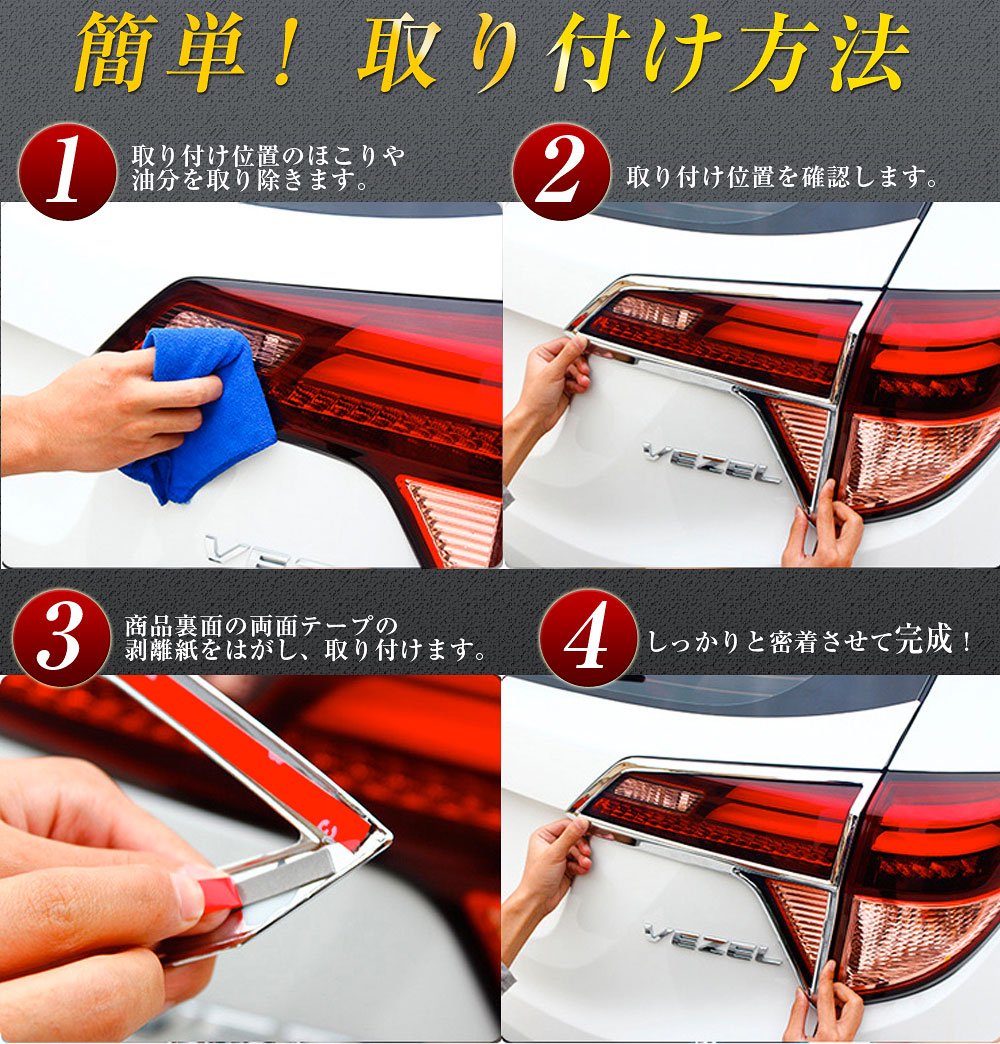 簡単！ 取り付け方法

1
取り付け位置のほこりや油分を取り除きます。

2
取り付け位置を確認します。

VEZEL

3
商品裏面の両面テープの剥離紙をはがし、取り付けます。

4
しっかりと密着させて完成！

VEZEL