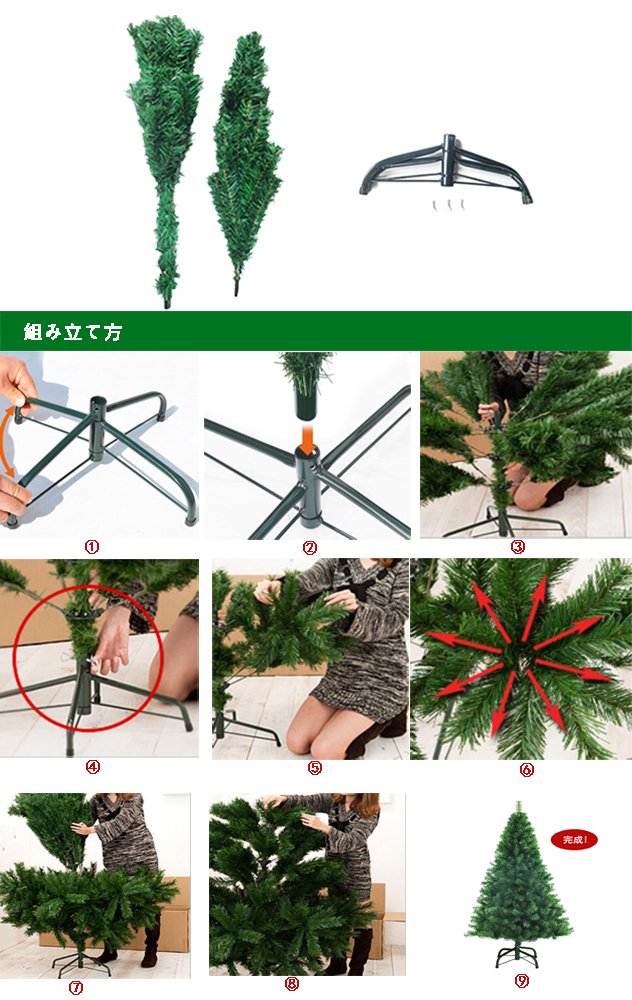 組み立て方

①

②

③

④

⑤

⑥

⑦

⑧

完成!

⑨