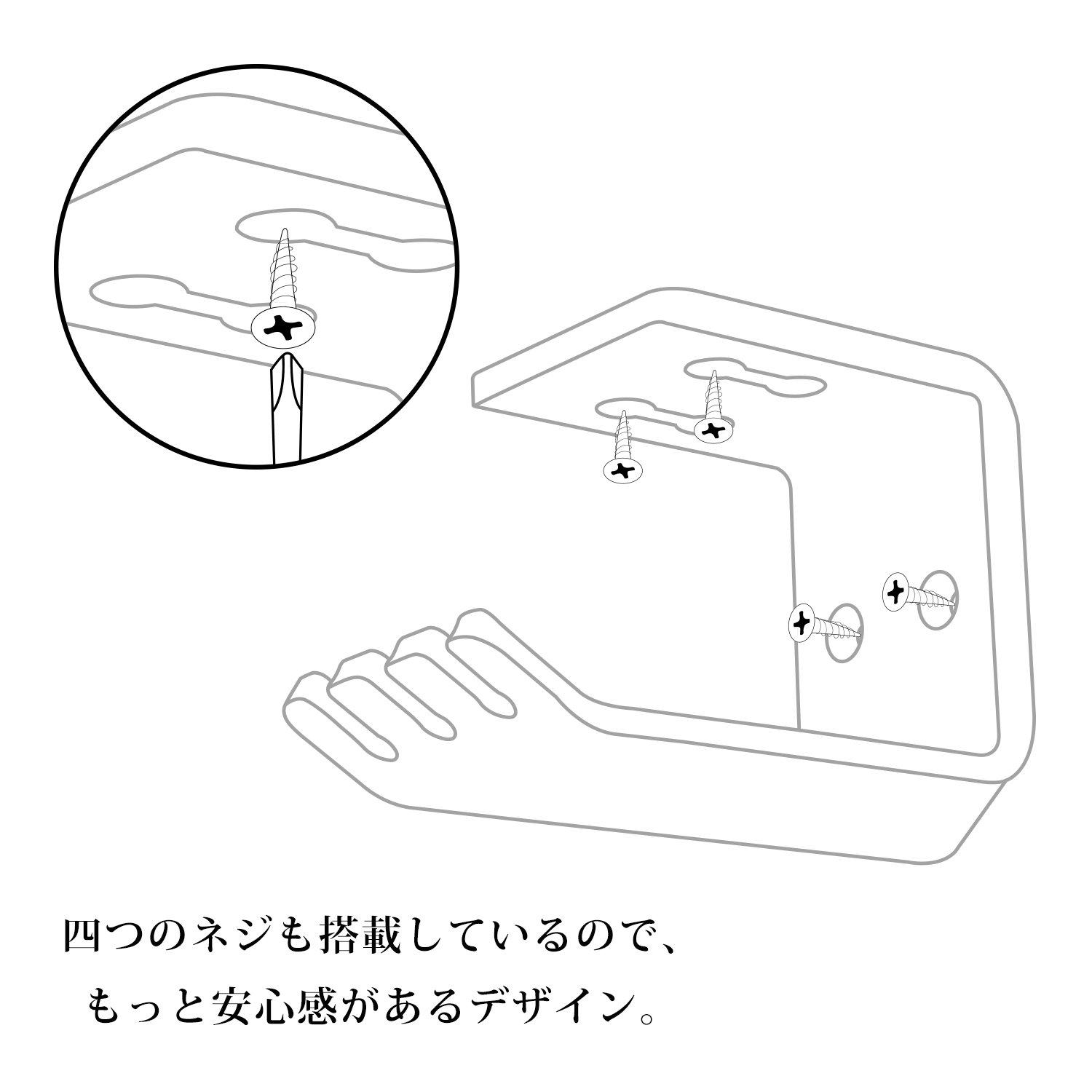 四つのネジも搭載しているので、
もっと安心感があるデザイン。