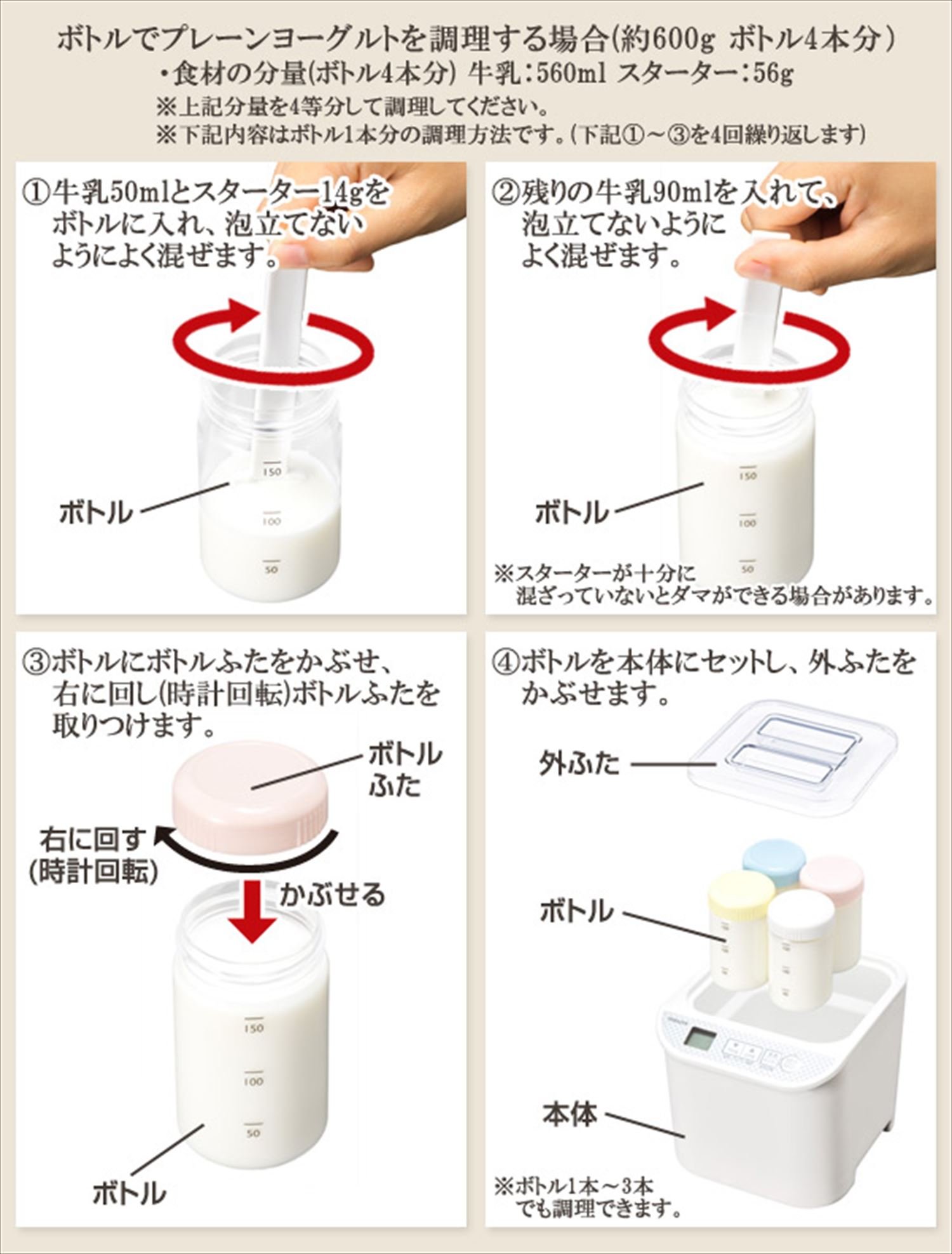 ボトルでプレーンヨーグルトを調理する場合(約600g ボトル4本分)
・食材の分量(ボトル4本分) 牛乳:560ml スターター:56g
※上記分量を4等分して調理してください。
※下記内容はボトル1本分の調理方法です。(下記①～③を4回繰り返します)

①牛乳50mlとスターター14gをボトルに入れ、泡立てないようによく混ぜます。

150
100
50
ボトル

②残りの牛乳90mlを入れて、泡立てないようによく混ぜます。

150
100
50
ボトル

※スターターが十分に混ざっていないとダマができる場合があります。

③ボトルにボトルふたをかぶせ、右に回し(時計回転)ボトルふたを取りつけます。

ボトルふた
右に回す(時計回転)
かぶせる
150
100
50
ボトル

④ボトルを本体にセットし、外ふたをかぶせます。

外ふた
ボトル
本体

※ボトル1本～3本でも調理できます。