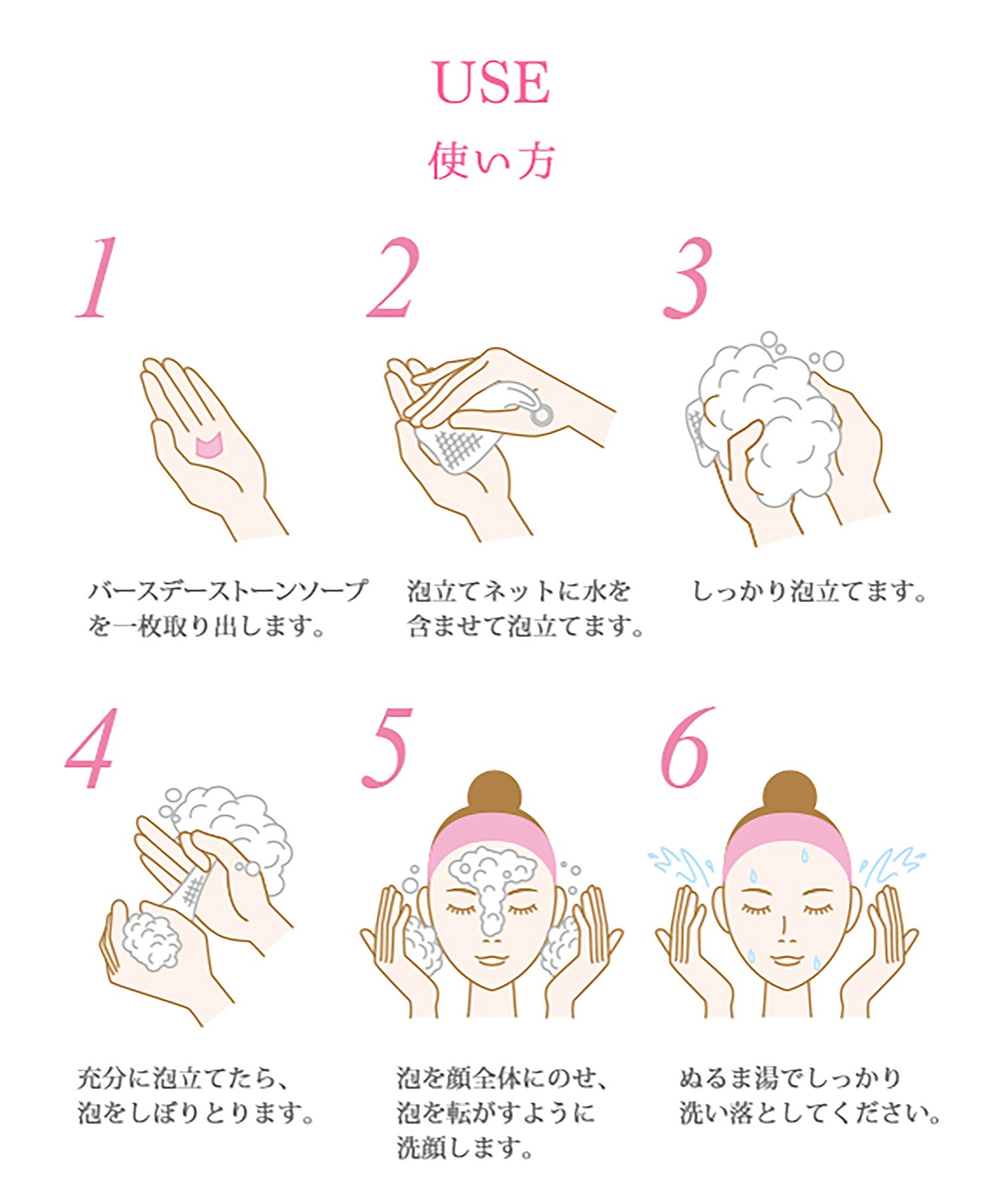 USE
使い方

1

バースデーストーンソープを一枚取り出します。

2

泡立てネットに水を含ませて泡立てます。

3

しっかり泡立てます。

4

充分に泡立てたら、泡をしぼりとります。

5

泡を顔全体にのせ、泡を転がすように洗顔します。

6

ぬるま湯でしっかり洗い落としてください。