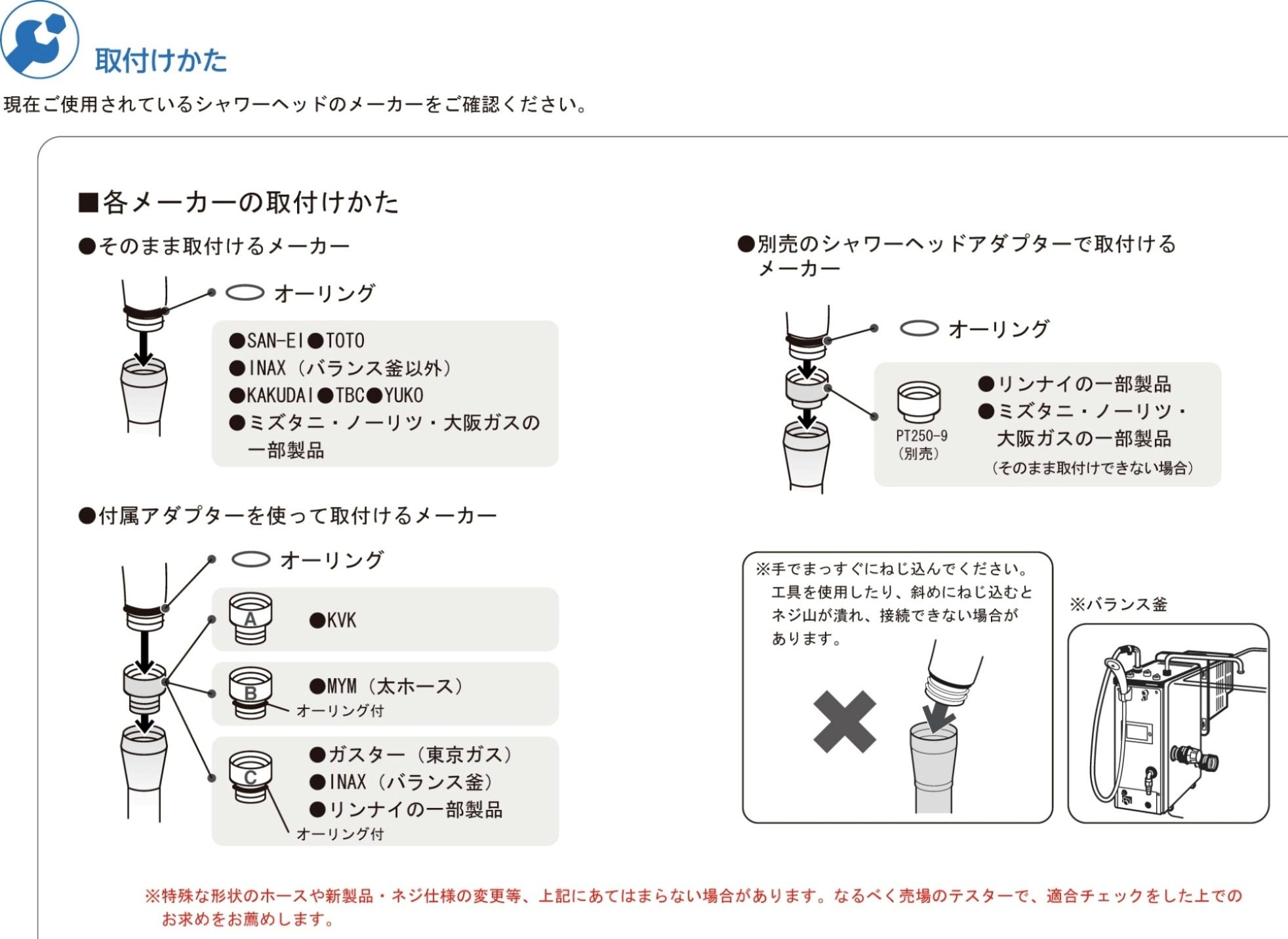 取付けかた

現在ご使用されているシャワーヘッドのメーカーをご確認ください。

■各メーカーの取付けかた

●そのまま取付けるメーカー

オーリング

●SAN-EI●TOTO
●INAX（バランス釜以外）
●KAKUDAI●TBC●YUKO
●ミズタニ・ノーリツ・大阪ガスの一部製品

●付属アダプターを使って取付けるメーカー

オーリング

A ●KVK

B ●MYM（太ホース）
オーリング付

C ●ガスター（東京ガス）
●INAX（バランス釜）
●リンナイの一部製品
オーリング付

●別売のシャワーヘッドアダプターで取付けるメーカー

オーリング

PT250-9
（別売）

●リンナイの一部製品
●ミズタニ・ノーリツ・大阪ガスの一部製品
（そのまま取付けできない場合）

※手でまっすぐにねじ込んでください。工具を使用したり、斜めにねじ込むとネジ山が潰れ、接続できない場合があります。

※バランス釜

※特殊な形状のホースや新製品・ネジ仕様の変更等、上記にあてはまらない場合があります。なるべく売場のテスターで、適合チェックをした上でのお求めをお薦めします。