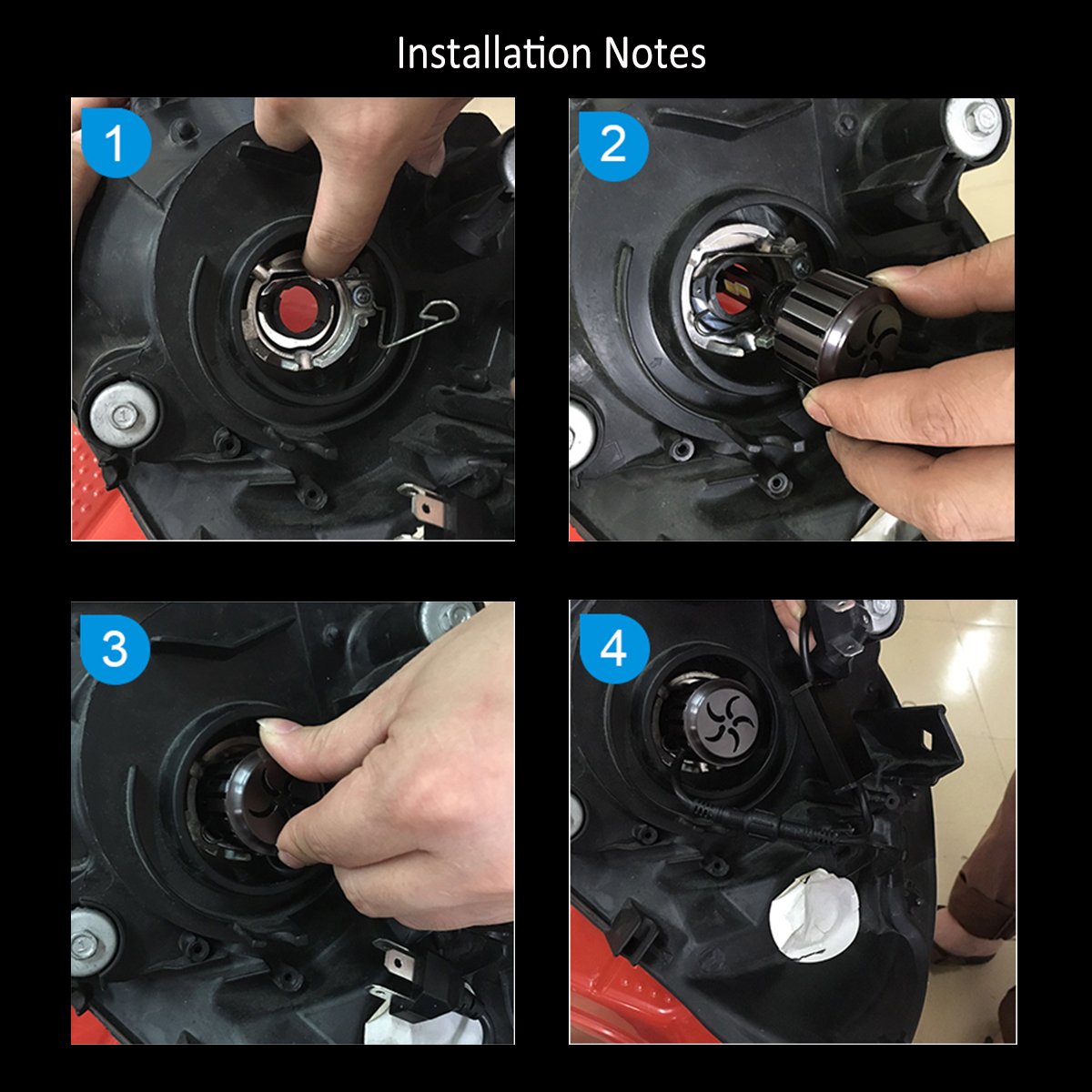 Installation Notes

1

2

3

4