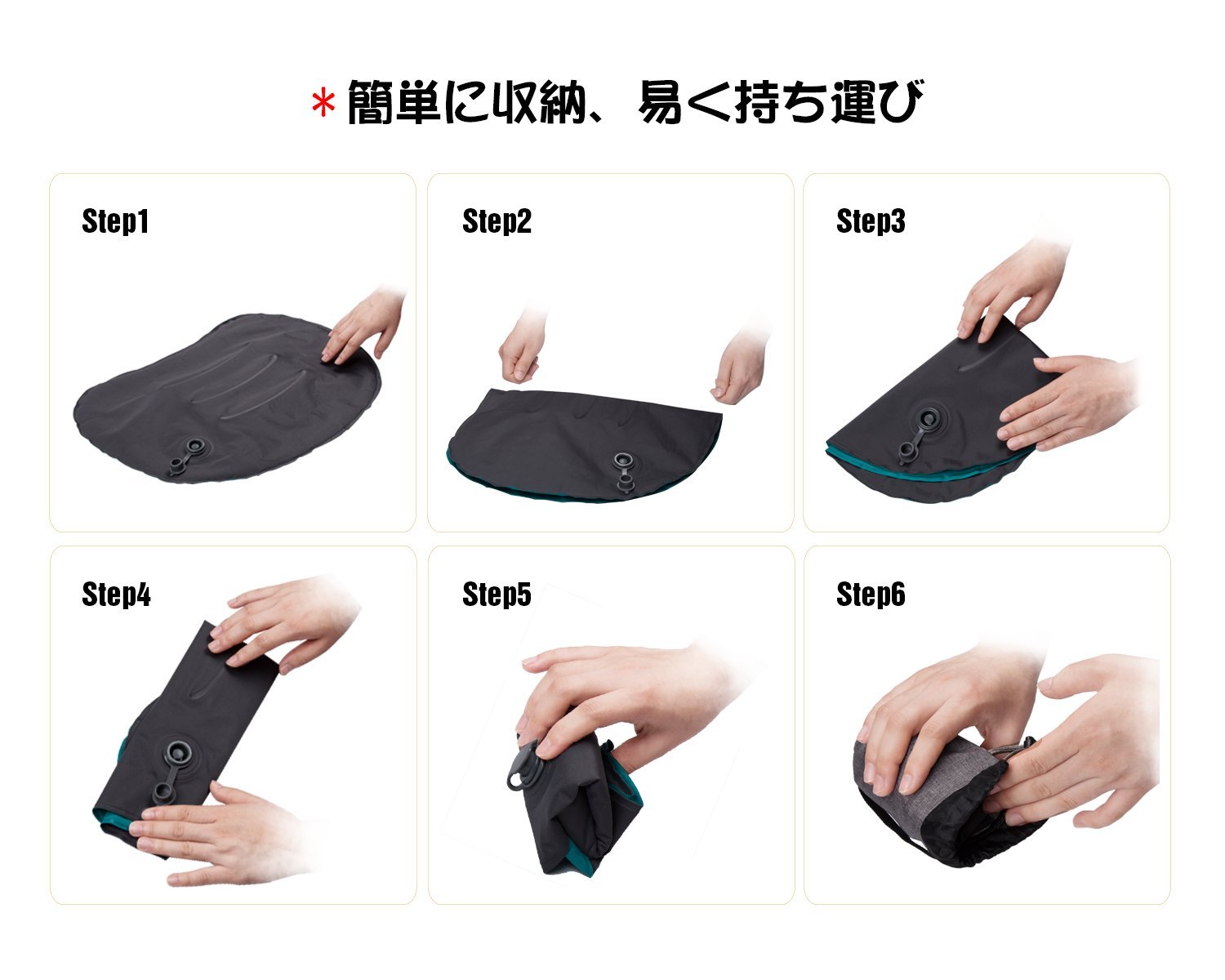 ＊簡単に収納、易く持ち運び

Step1

Step2

Step3

Step4

Step5

Step6