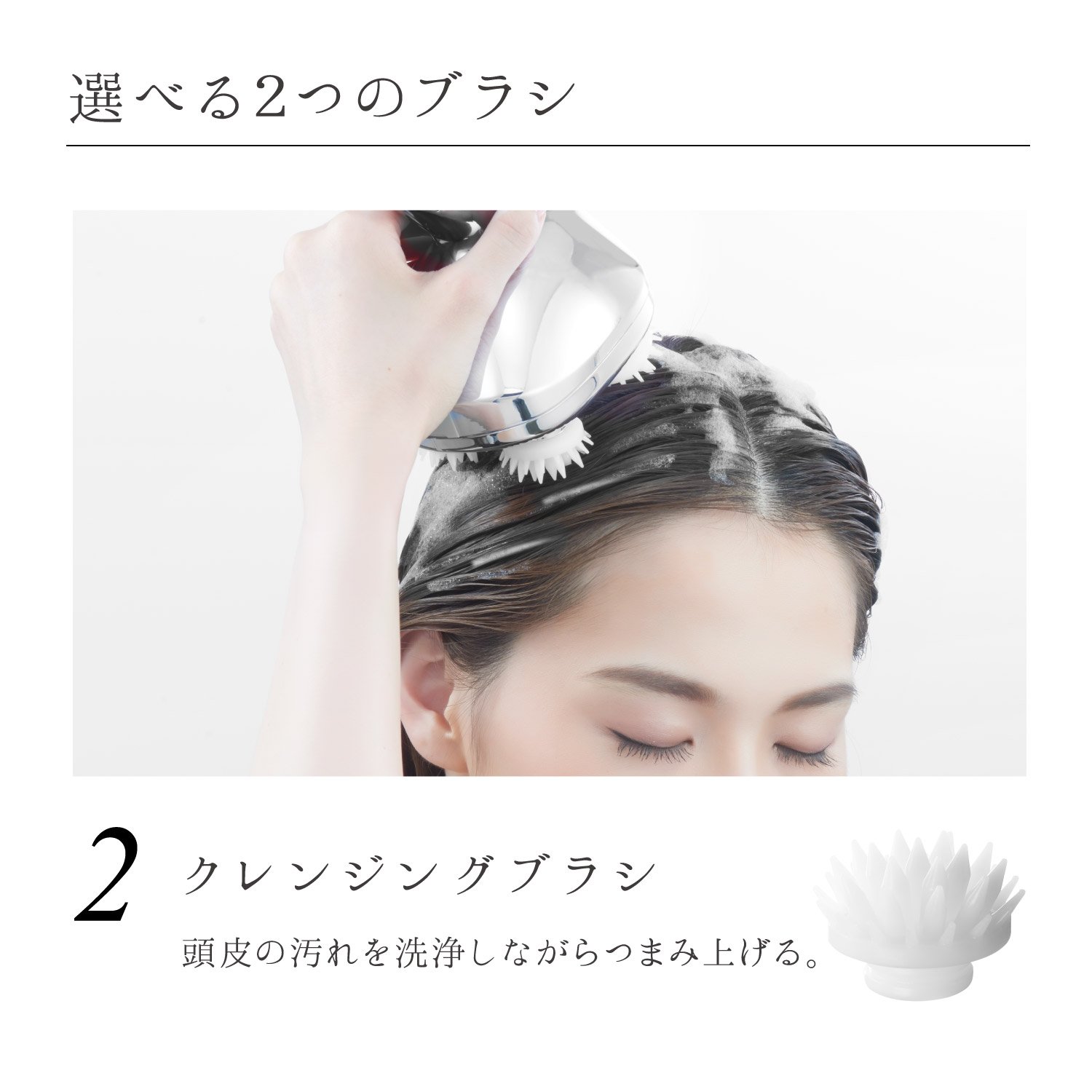 選べる2つのブラシ

2 クレンジングブラシ

頭皮の汚れを洗浄しながらつまみ上げる。