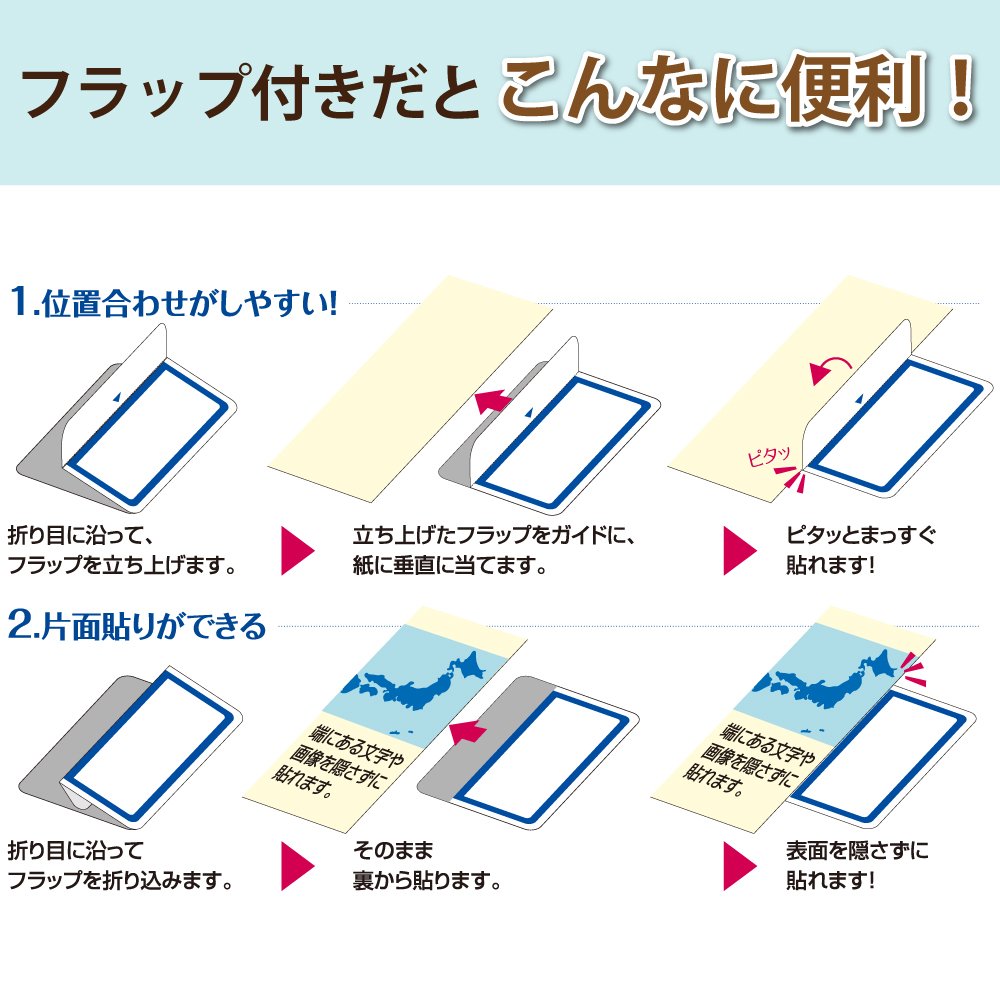 フラップ付きだと こんなに便利！

1.位置合わせがしやすい!

ピタッ

折り目に沿って、フラップを立ち上げます。

立ち上げたフラップをガイドに、紙に垂直に当てます。

ピタッとまっすぐ貼れます!

2.片面貼りができる

端にある文字や画像を隠さずに貼れます。

端にある文字や画像を隠さずに貼れます。

折り目に沿ってフラップを折り込みます。

そのまま裏から貼ります。

表面を隠さずに貼れます!