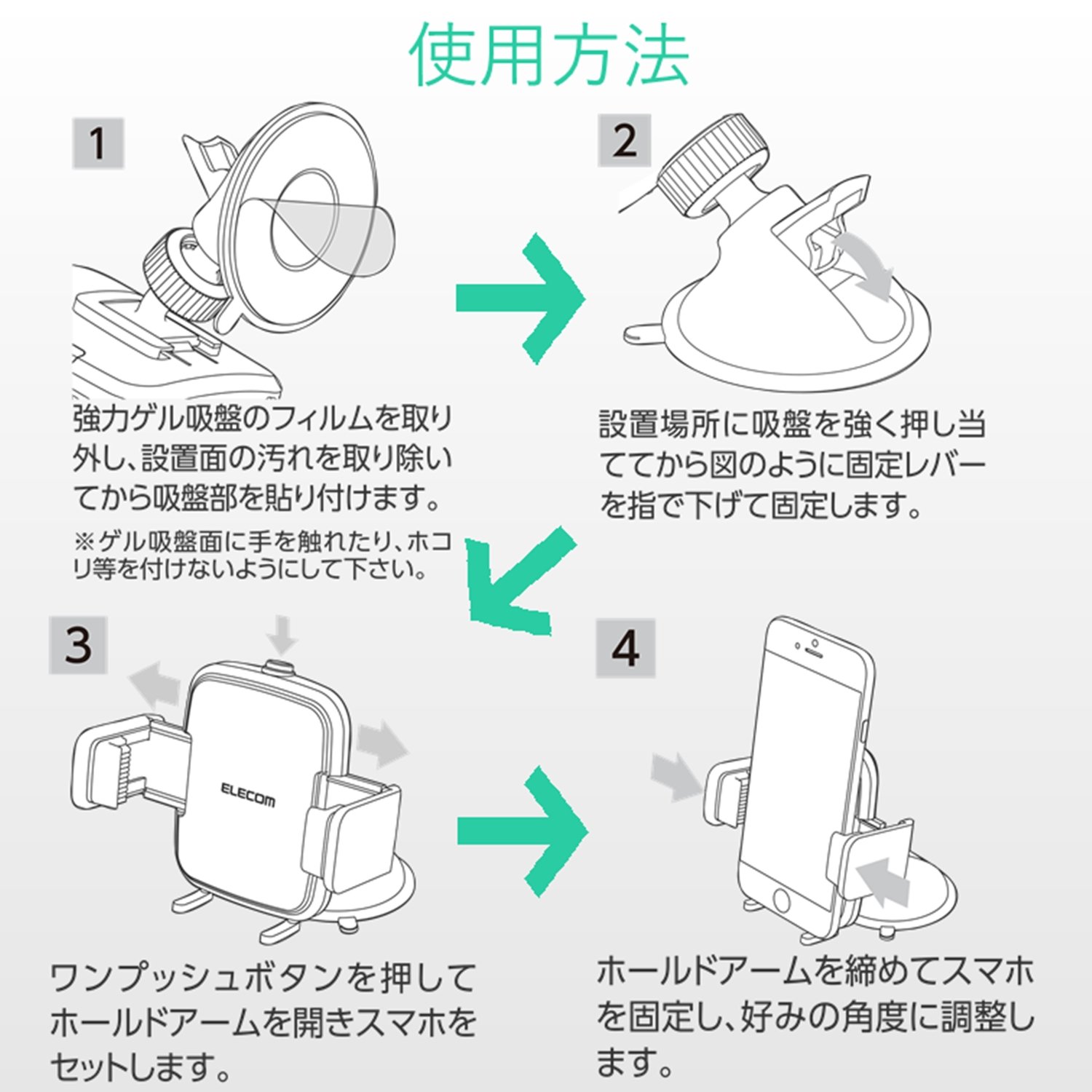 使用方法

1

強力ゲル吸盤のフィルムを取り外し、設置面の汚れを取り除いてから吸盤部を貼り付けます。

※ゲル吸盤面に手を触れたり、ホコリ等を付けないようにして下さい。

2

設置場所に吸盤を強く押し当ててから図のように固定レバーを指で下げて固定します。

3

ELECOM

ワンプッシュボタンを押してホールドアームを開きスマホをセットします。

4

ホールドアームを締めてスマホを固定し、好みの角度に調整します。