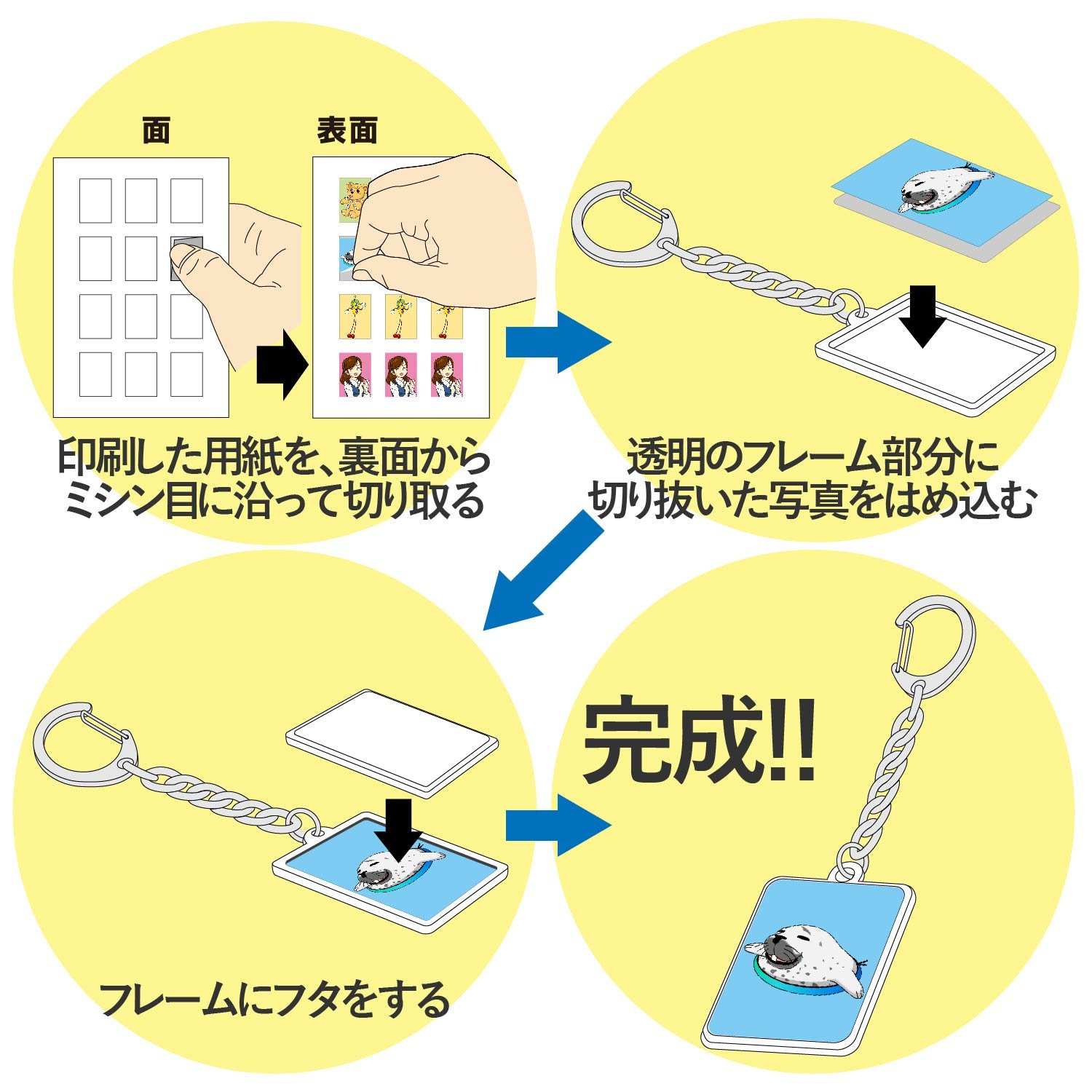 面

表面

印刷した用紙を、裏面からミシン目に沿って切り取る

透明のフレーム部分に切り抜いた写真をはめ込む

フレームにフタをする

完成!!