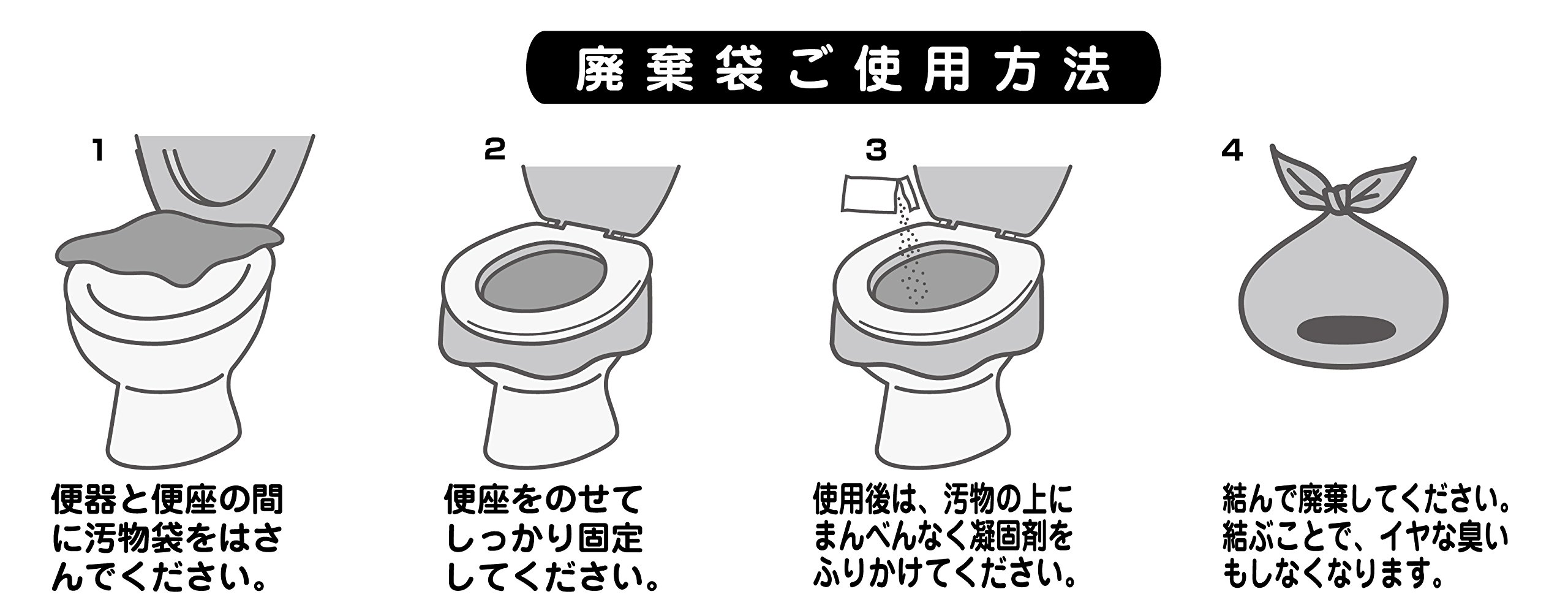 廃棄袋ご使用方法

1
便器と便座の間に汚物袋をはさんでください。

2
便座をのせてしっかり固定してください。

3
使用後は、汚物の上にまんべんなく凝固剤をふりかけてください。

4
結んで廃棄してください。結ぶことで、イヤな臭いもしなくなります。